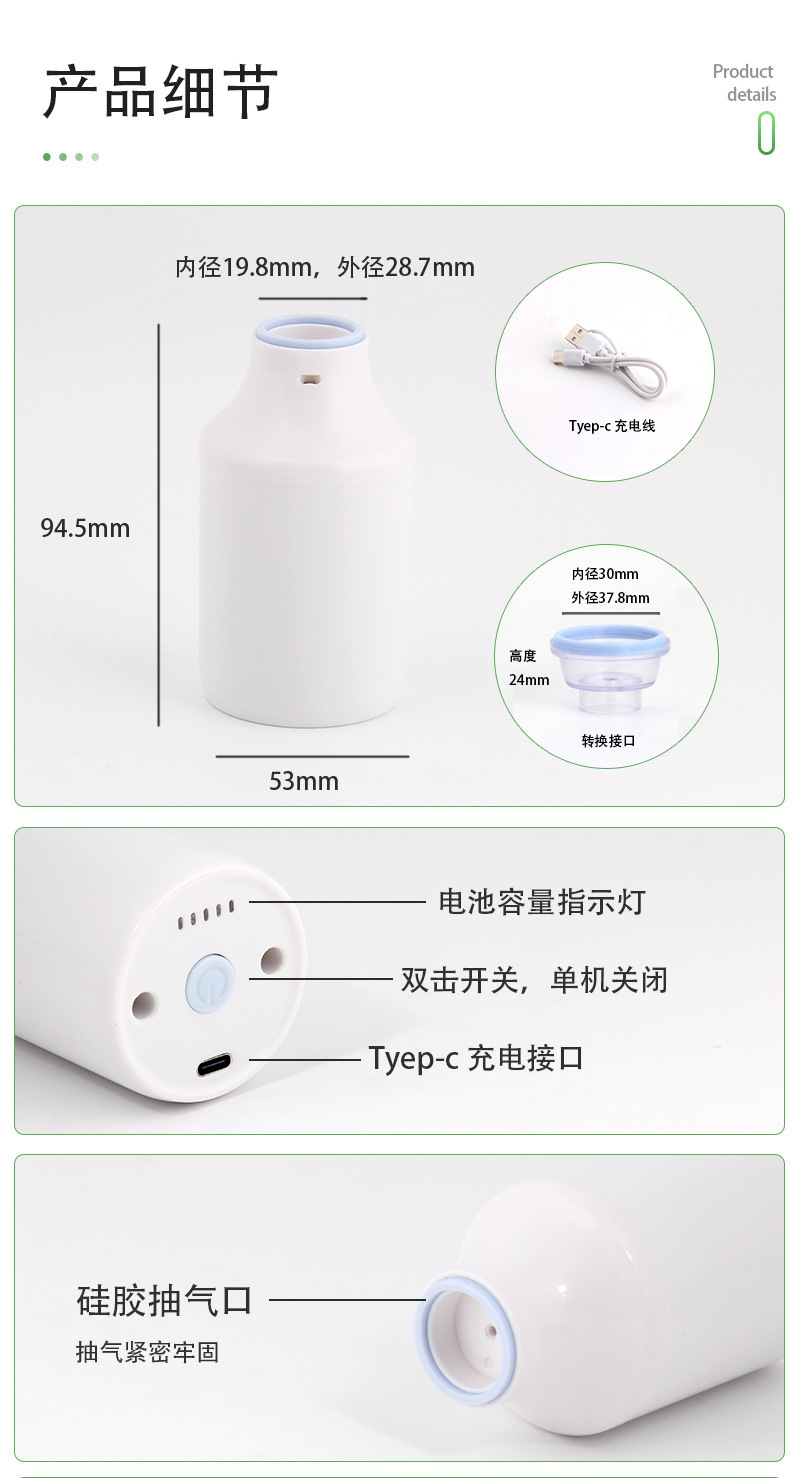 产品细节

Product details

内径19.8mm，外径28.7mm

94.5mm

53mm

Tyep-c 充电线

内径30mm
外径37.8mm
高度
24mm
转换接口

电池容量指示灯

双击开关，单机关闭

Tyep-c 充电接口

硅胶抽气口

抽气紧密牢固