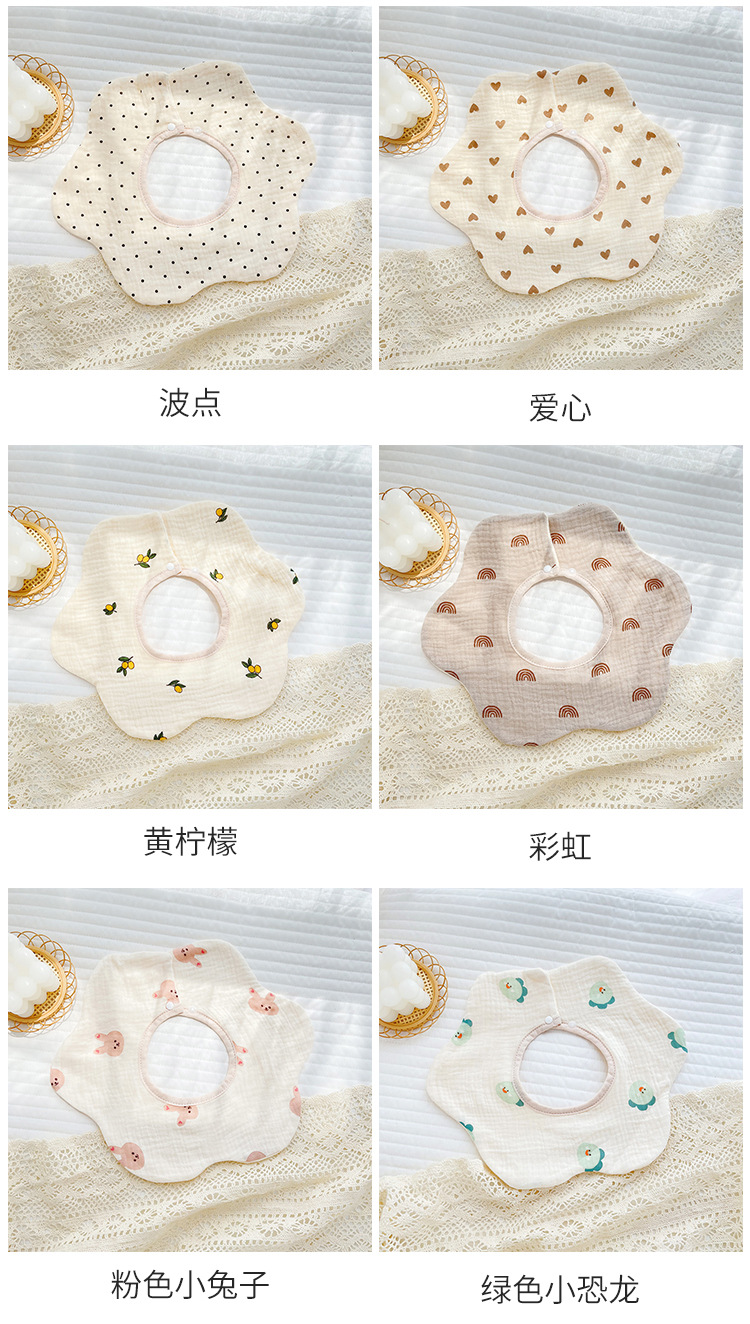 波点

爱心

黄柠檬

彩虹

粉色小兔子

绿色小恐龙