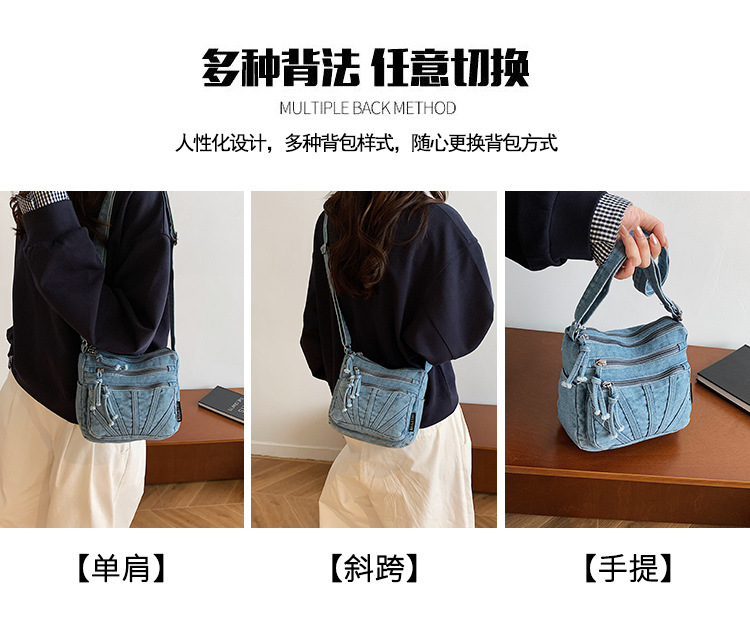 多种背法 任意切换

MULTIPLE BACK METHOD

人性化设计，多种背包样式，随心更换背包方式

【单肩】

【斜跨】

【手提】