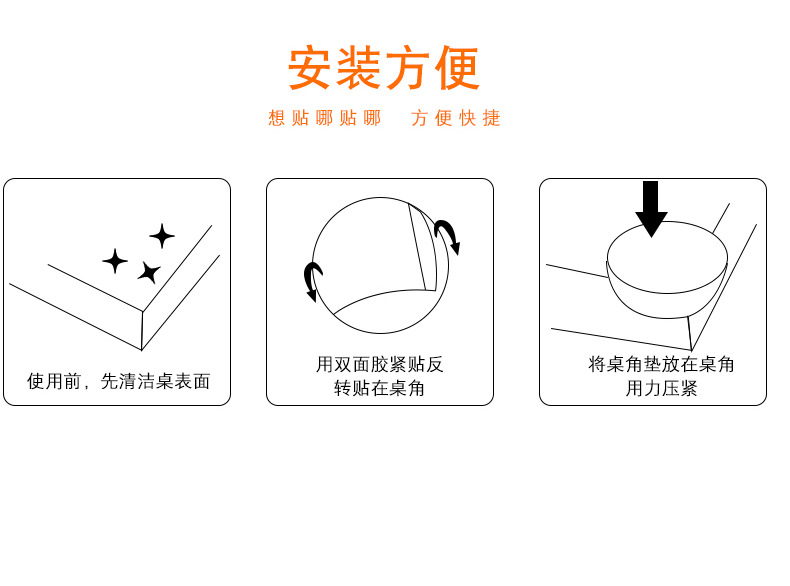 安装方便

想贴哪贴哪　方便快捷

使用前，先清洁桌表面

用双面胶紧贴反转贴在桌角

将桌角垫放在桌角用力压紧