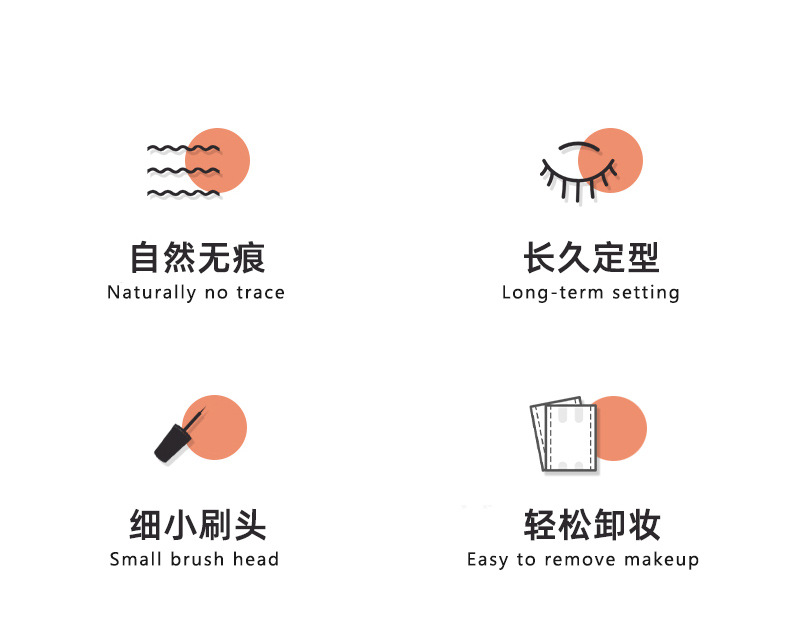 自然无痕
Naturally no trace

长久定型
Long-term setting

细小刷头
Small brush head

轻松卸妆
Easy to remove makeup