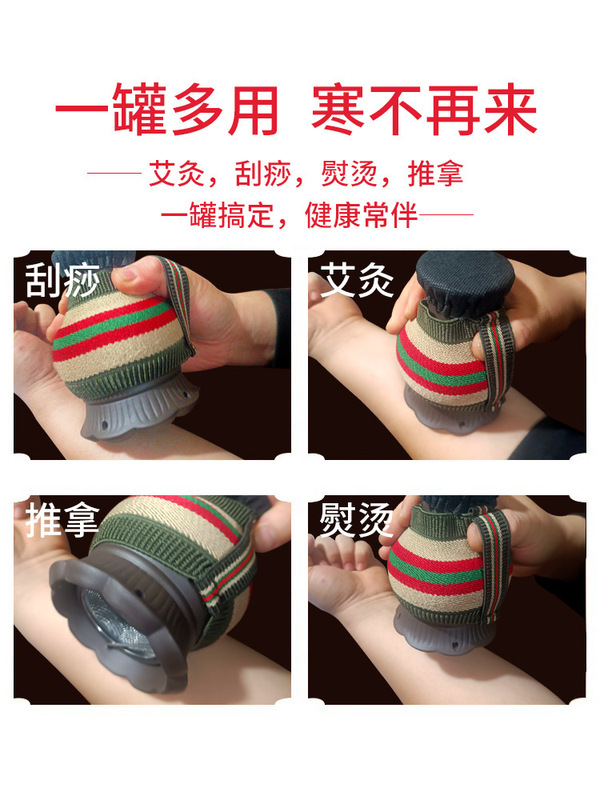 一罐多用 寒不再来

—— 艾灸，刮痧，熨烫，推拿

一罐搞定，健康常伴——

刮痧

艾灸

推拿

熨烫