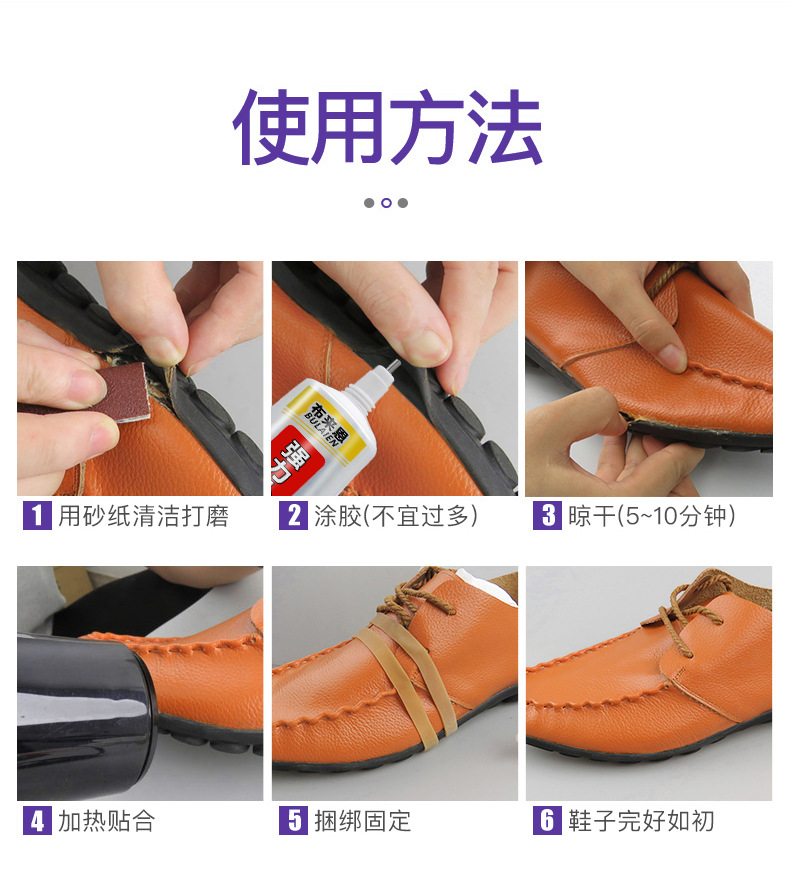 使用方法

布莱恩
BULAIEN
强力

1 用砂纸清洁打磨
2 涂胶(不宜过多)
3 晾干(5~10分钟)
4 加热贴合
5 捆绑固定
6 鞋子完好如初