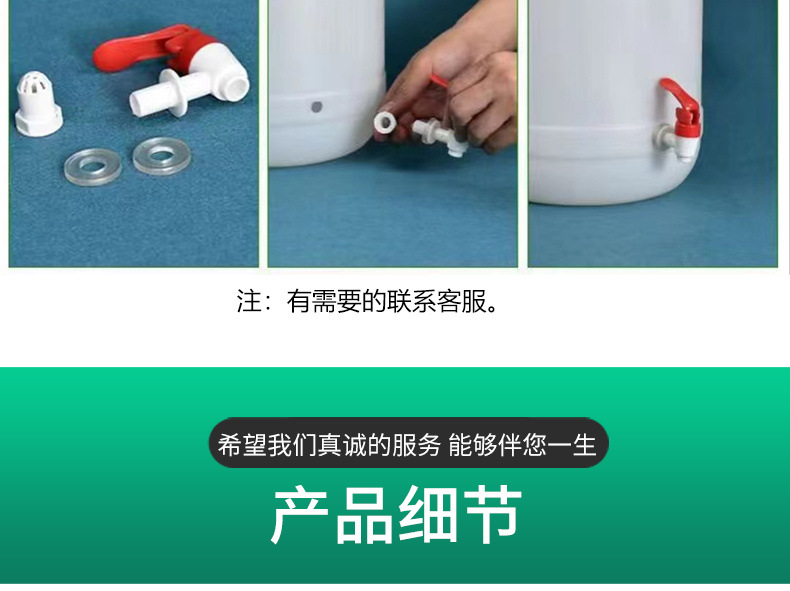 注：有需要的联系客服。

希望我们真诚的服务 能够伴您一生

产品细节