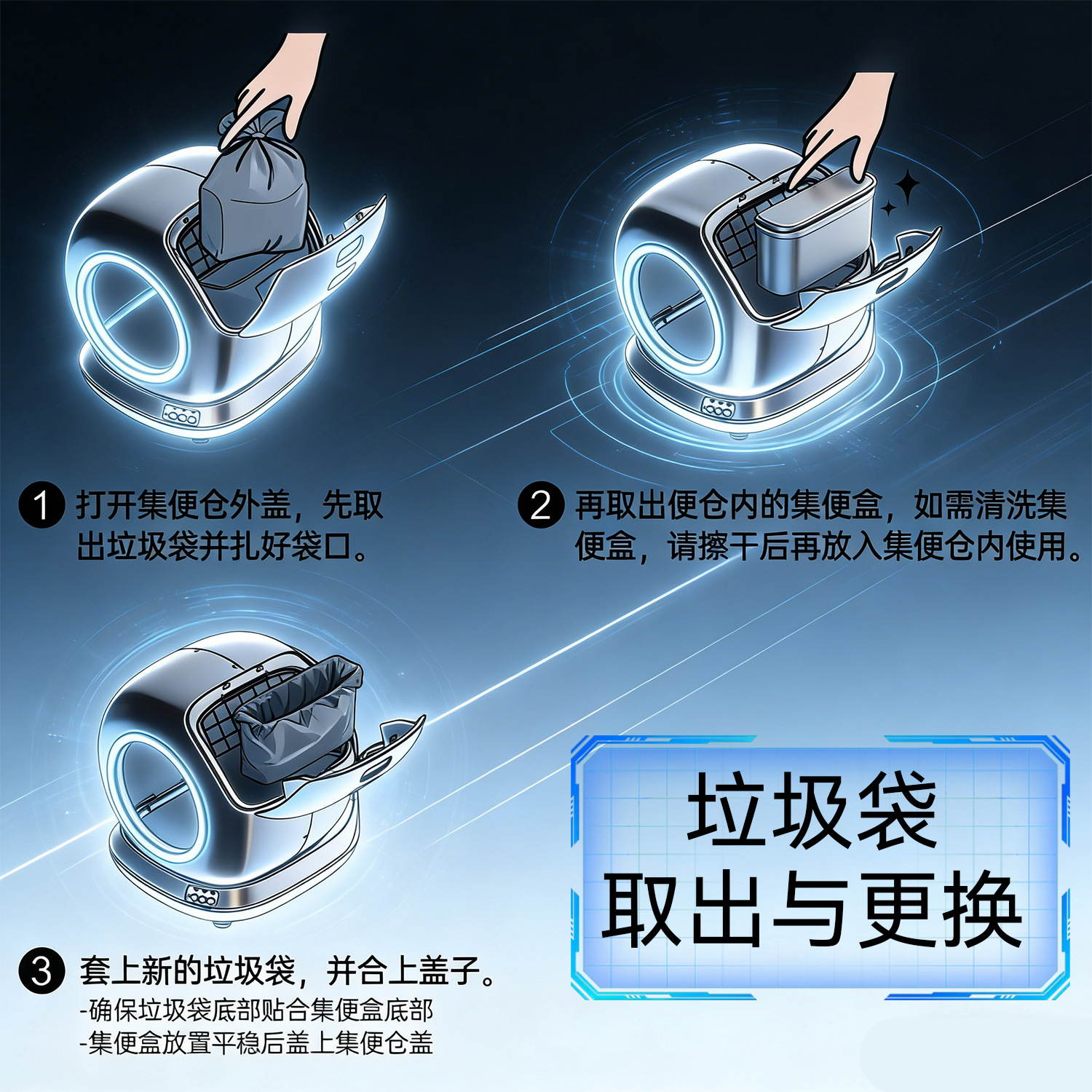 1 打开集便仓外盖，先取出垃圾袋并扎好袋口。

2 再取出便仓内的集便盒，如需清洗集便盒，请擦干后再放入集便仓内使用。

3 套上新的垃圾袋，并合上盖子。
-确保垃圾袋底部贴合集便盒底部
-集便盒放置平稳后盖上集便仓盖

垃圾袋
取出与更换