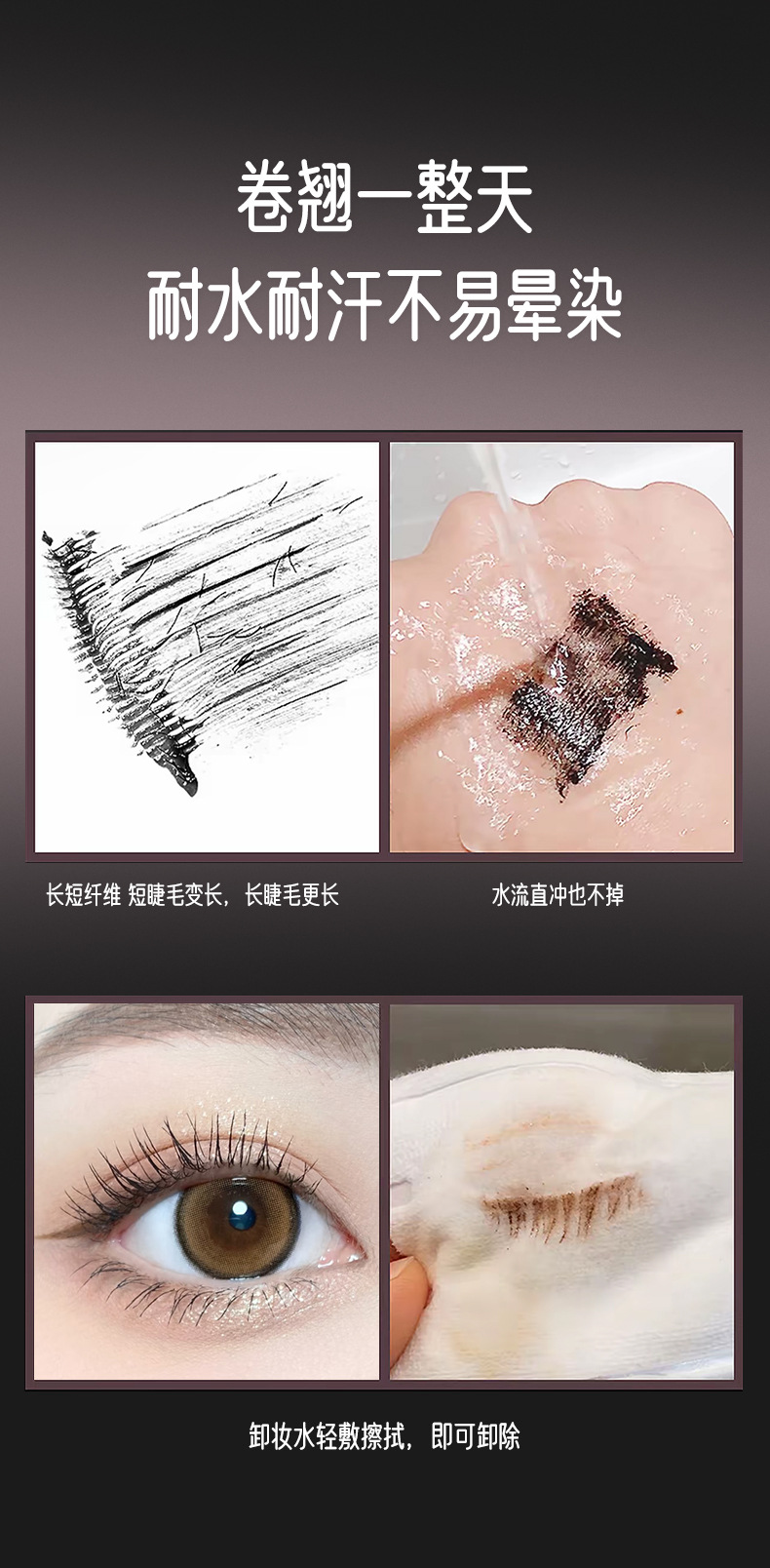 卷翘一整天
耐水耐汗不易晕染

长短纤维 短睫毛变长，长睫毛更长

水流直冲也不掉

卸妆水轻敷擦拭，即可卸除