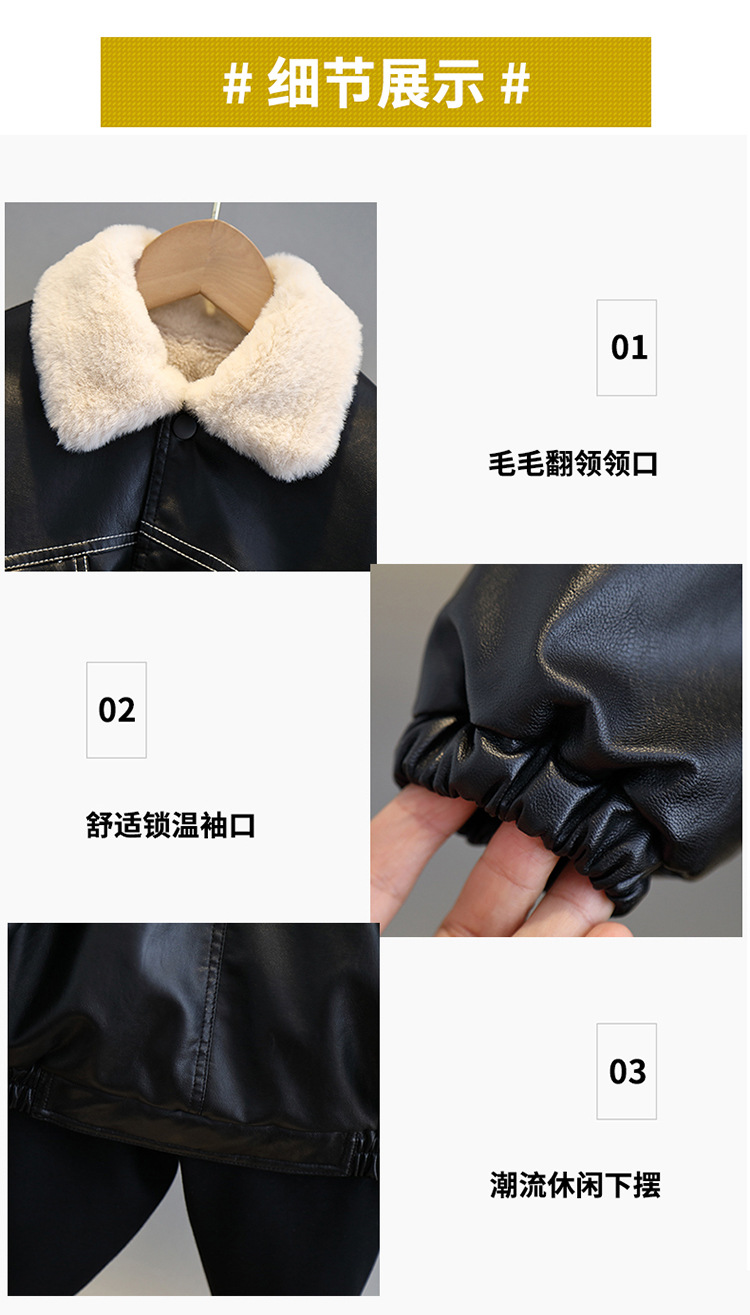 # 细节展示 #

01

毛毛翻领领口

02

舒适锁温袖口

03

潮流休闲下摆