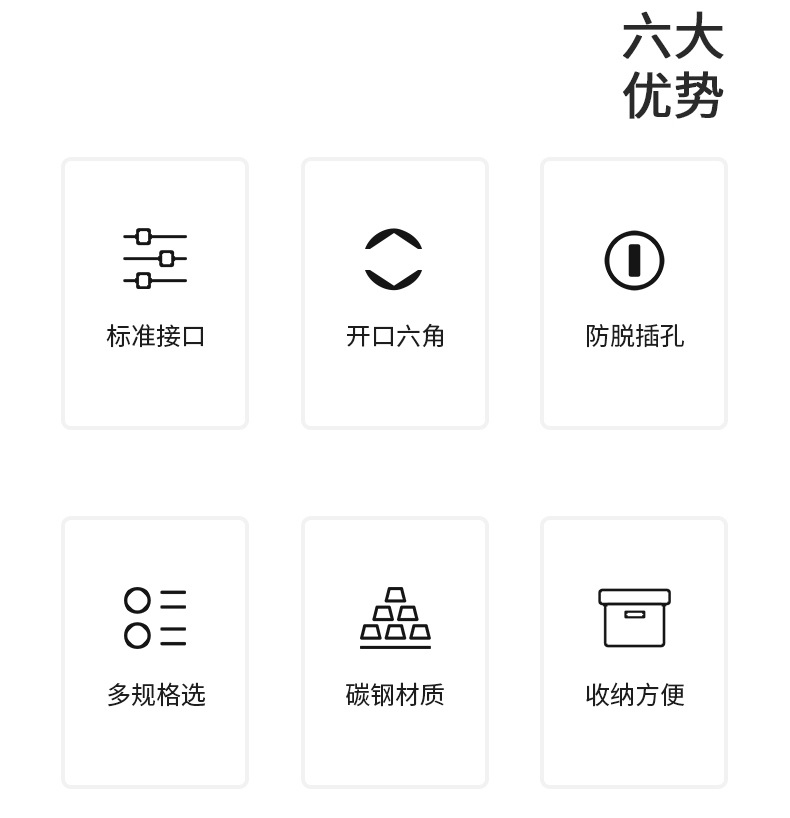 六大
优势

标准接口

开口六角

防脱插孔

多规格选

碳钢材质

收纳方便