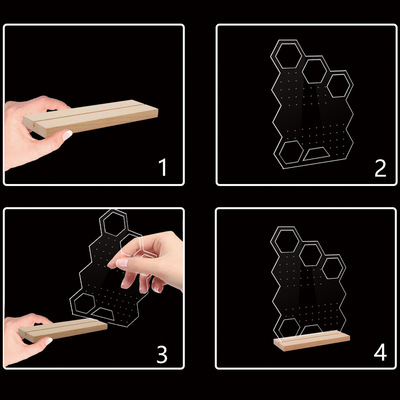 1

2

3

4