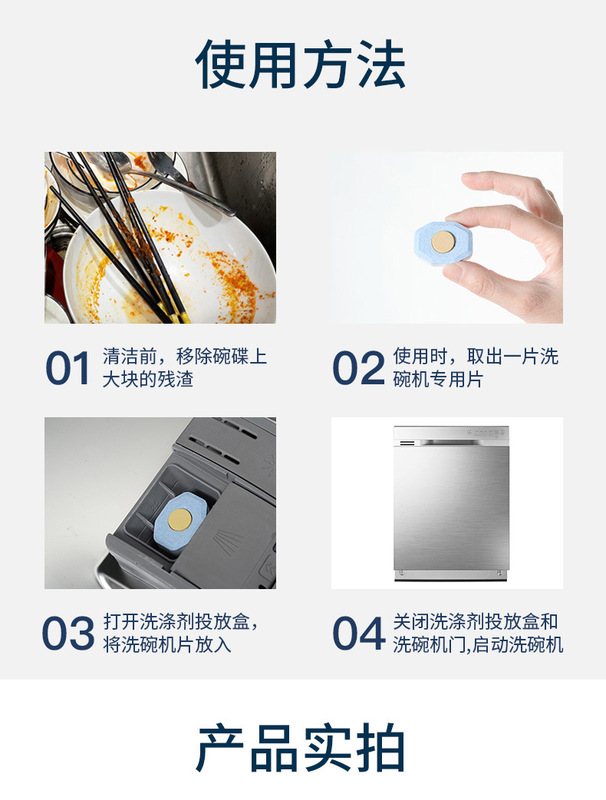 使用方法

01 清洁前，移除碗碟上大块的残渣

02 使用时，取出一片洗碗机专用片

03 打开洗涤剂投放盒，将洗碗机片放入

04 关闭洗涤剂投放盒和洗碗机门,启动洗碗机

产品实拍