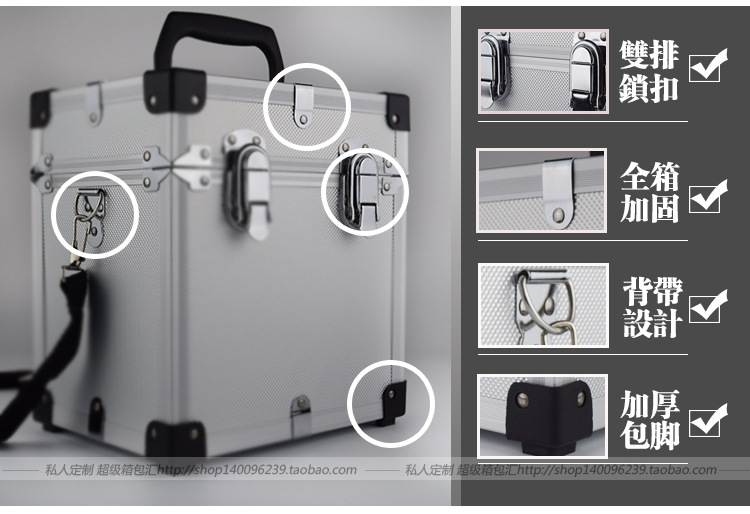 雙排鎖扣

全箱加固

背帶設計

加厚包脚

私人定制 超级箱包汇http://shop140096239.taobao.com 私人定制 超级箱包汇http://shop140096239.taobao.com