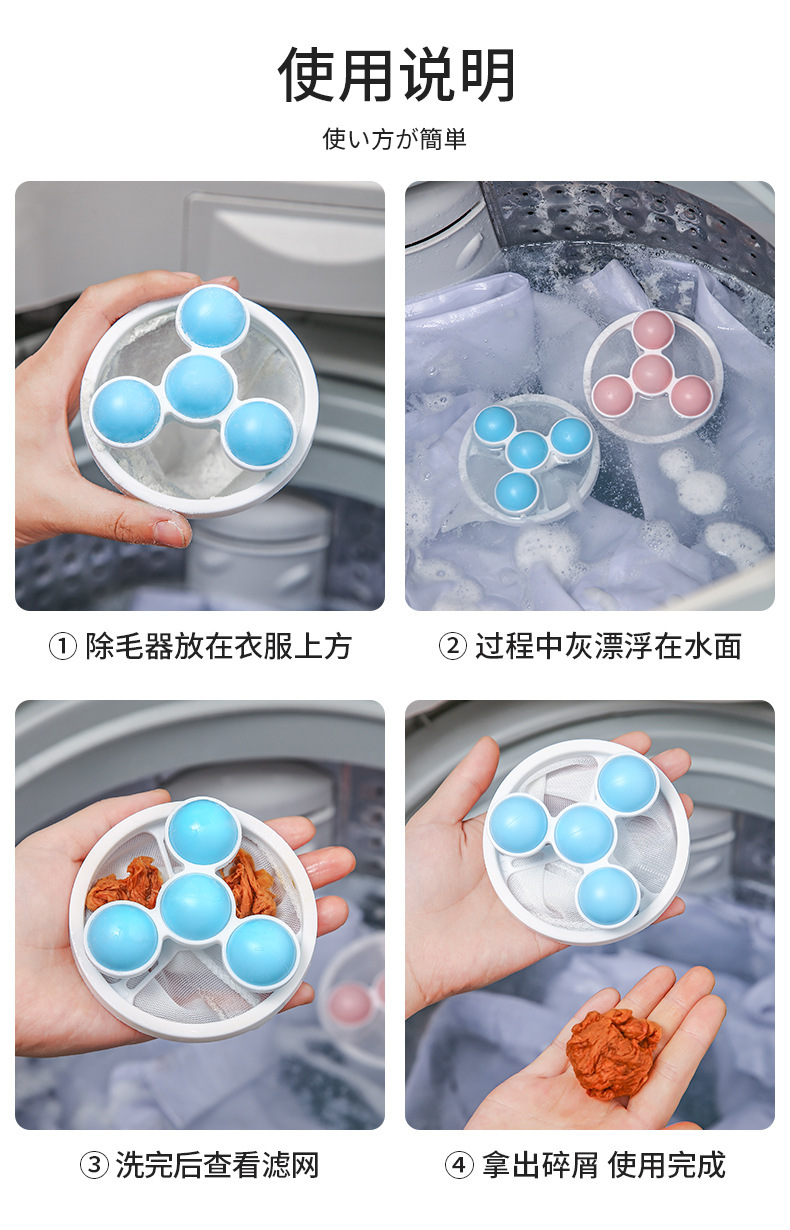 使用说明

使い方が簡単

① 除毛器放在衣服上方

② 过程中灰漂浮在水面

③ 洗完后查看滤网

④ 拿出碎屑 使用完成