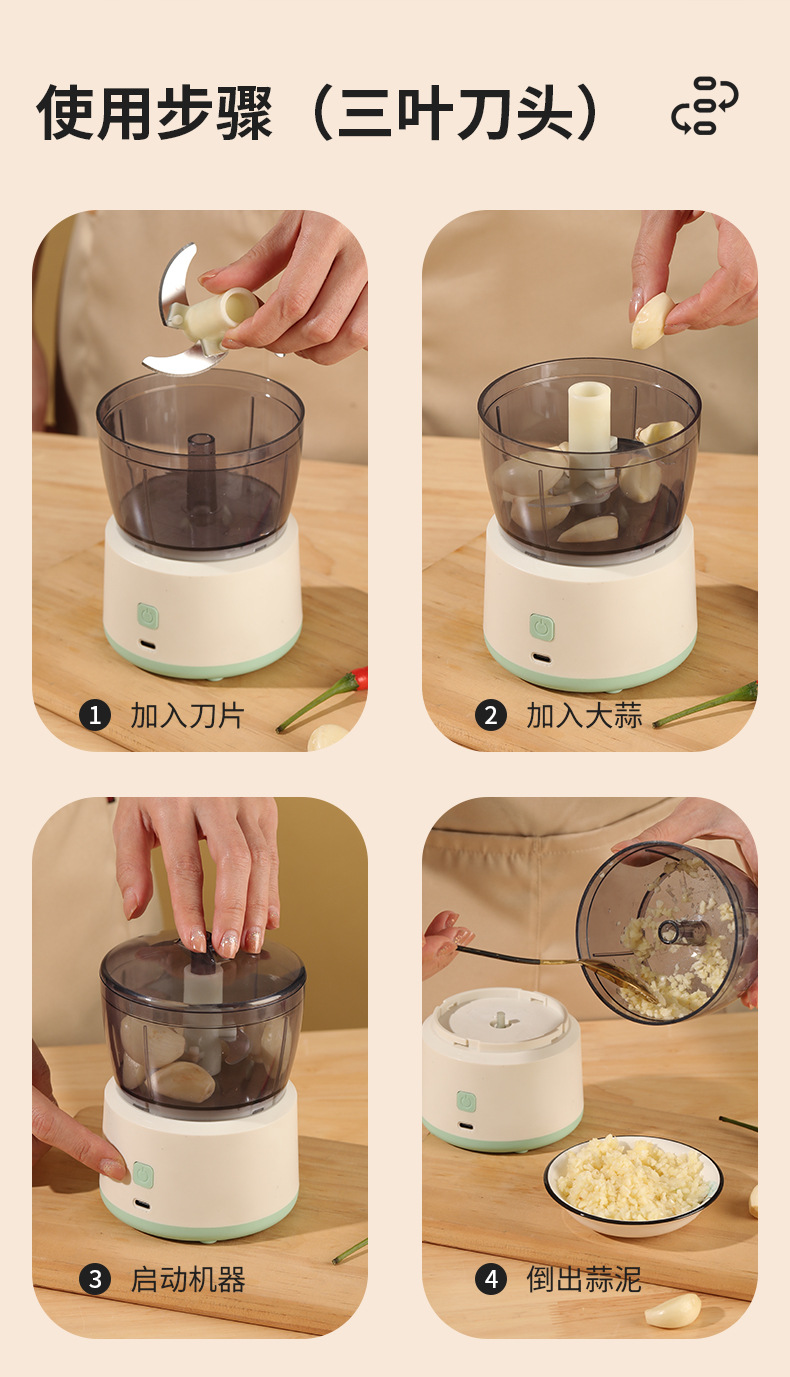 使用步骤（三叶刀头）

1 加入刀片

2 加入大蒜

3 启动机器

4 倒出蒜泥