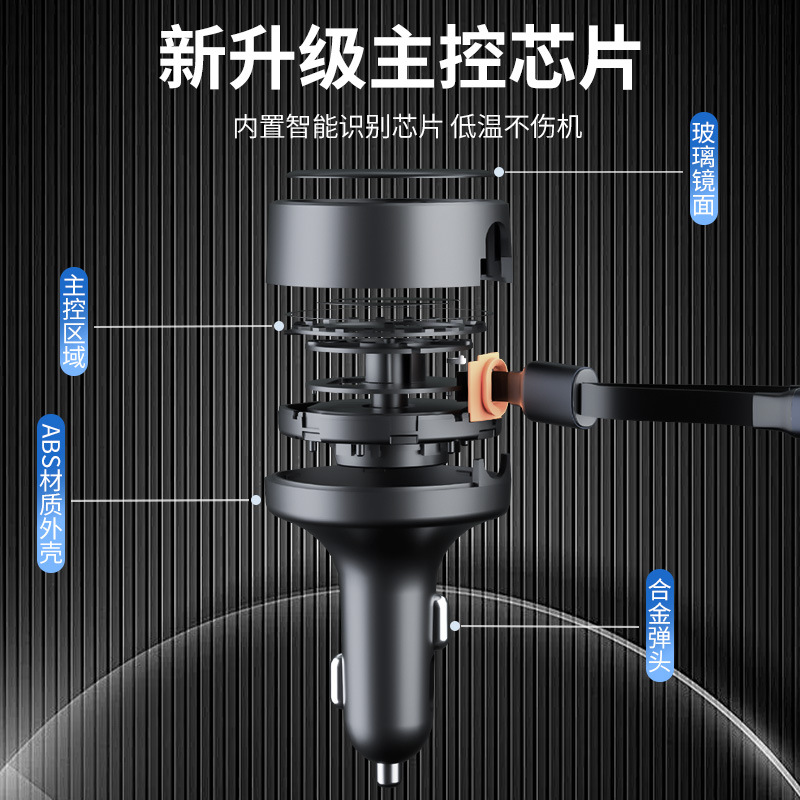 新升级主控芯片

内置智能识别芯片 低温不伤机

玻璃镜面

主控区域

ABS材质外壳

合金弹头