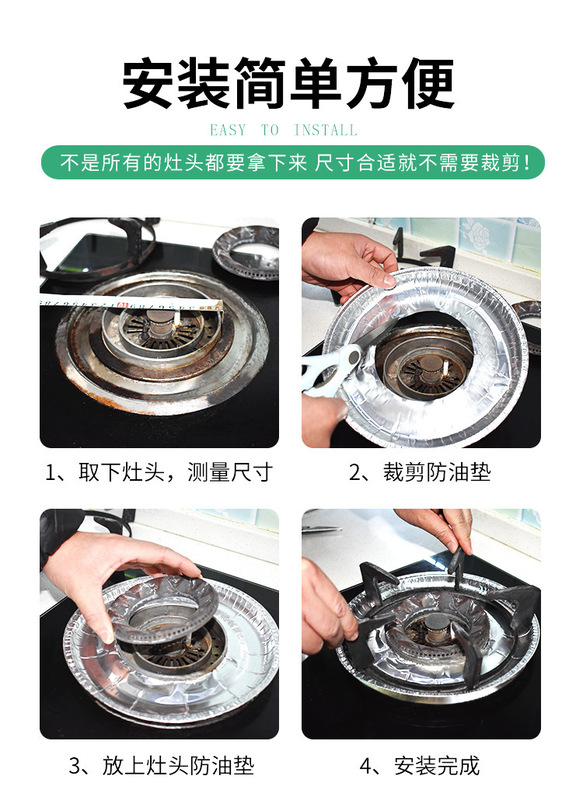 安装简单方便

EASY TO INSTALL

不是所有的灶头都要拿下来 尺寸合适就不需要裁剪！

1、取下灶头，测量尺寸

2、裁剪防油垫

3、放上灶头防油垫

4、安装完成