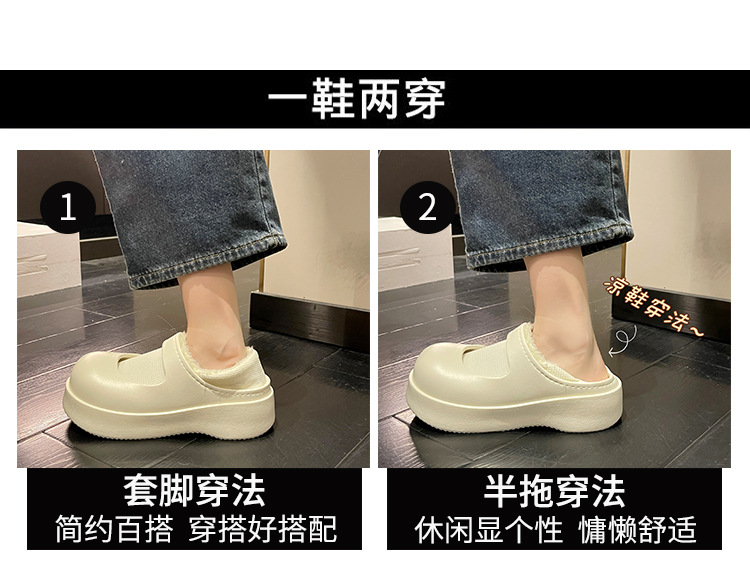 一鞋两穿

1

套脚穿法
简约百搭 穿搭好搭配

2

凉鞋穿法~

半拖穿法
休闲显个性 慵懒舒适