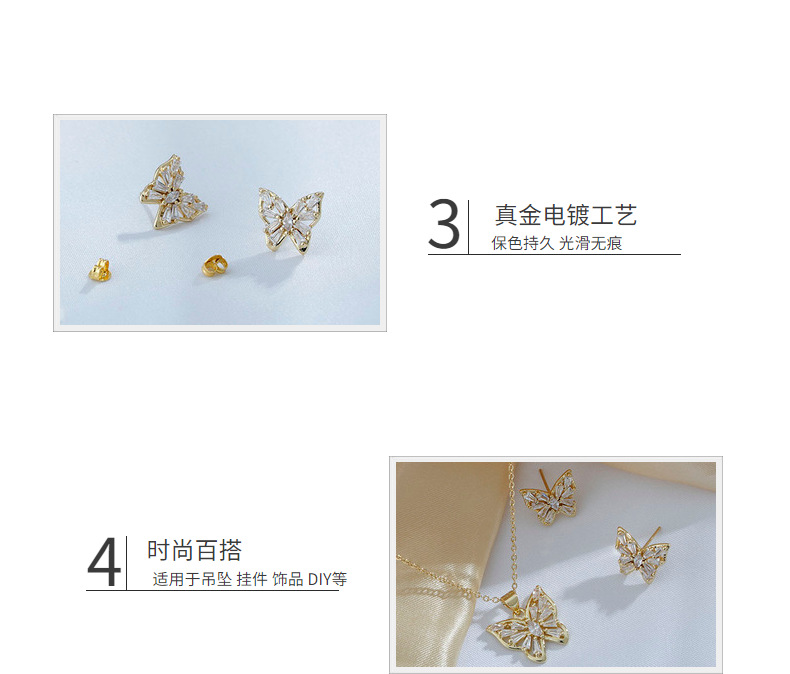 3 真金电镀工艺
保色持久 光滑无痕

4 时尚百搭
适用于吊坠 挂件 饰品 DIY等