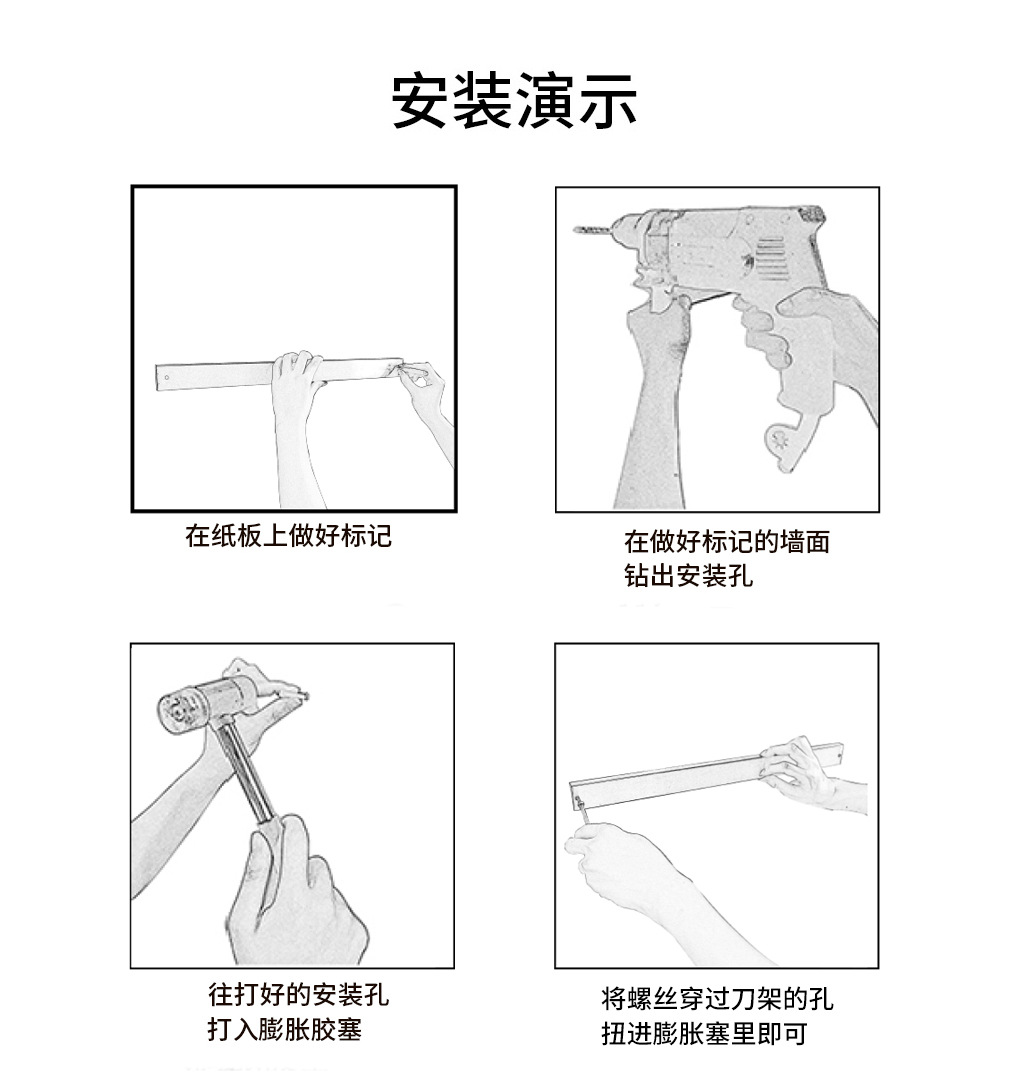 安装演示

在纸板上做好标记

在做好标记的墙面
钻出安装孔

往打好的安装孔
打入膨胀胶塞

将螺丝穿过刀架的孔
扭进膨胀塞里即可