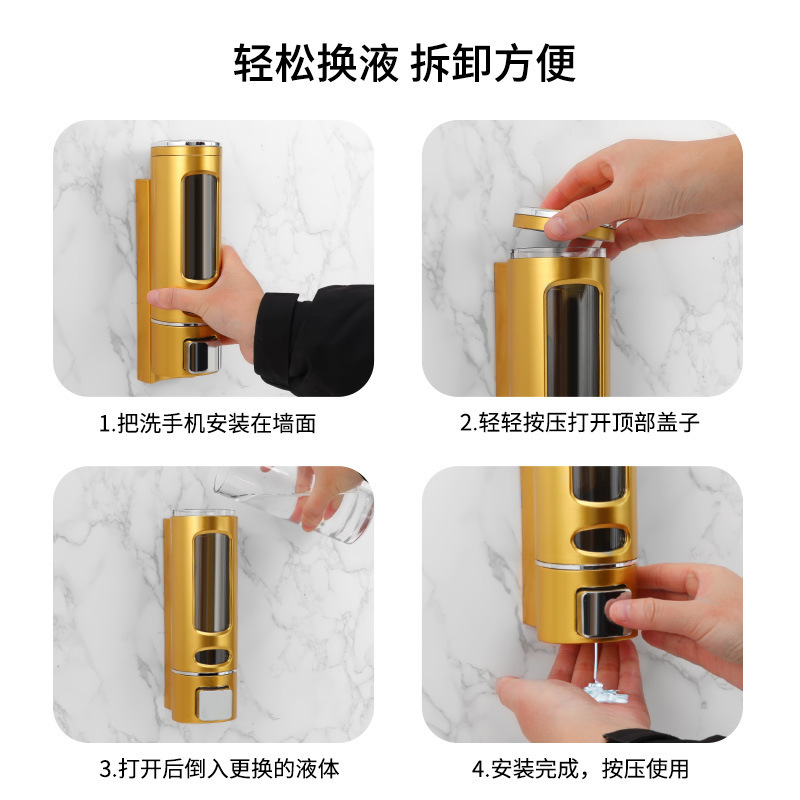 轻松换液 拆卸方便

1.把洗手机安装在墙面

2.轻轻按压打开顶部盖子

3.打开后倒入更换的液体

4.安装完成，按压使用