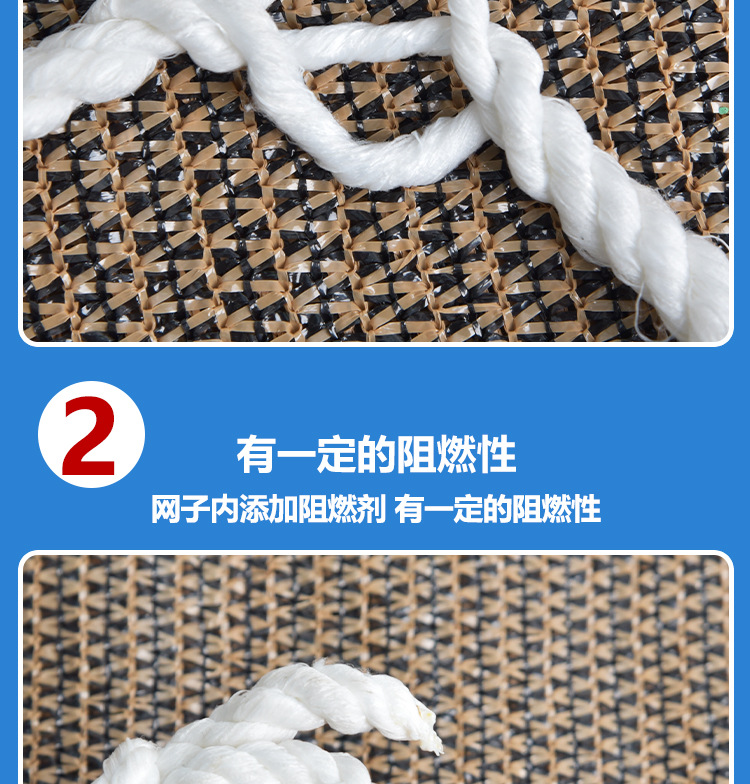 2

有一定的阻燃性

网子内添加阻燃剂 有一定的阻燃性