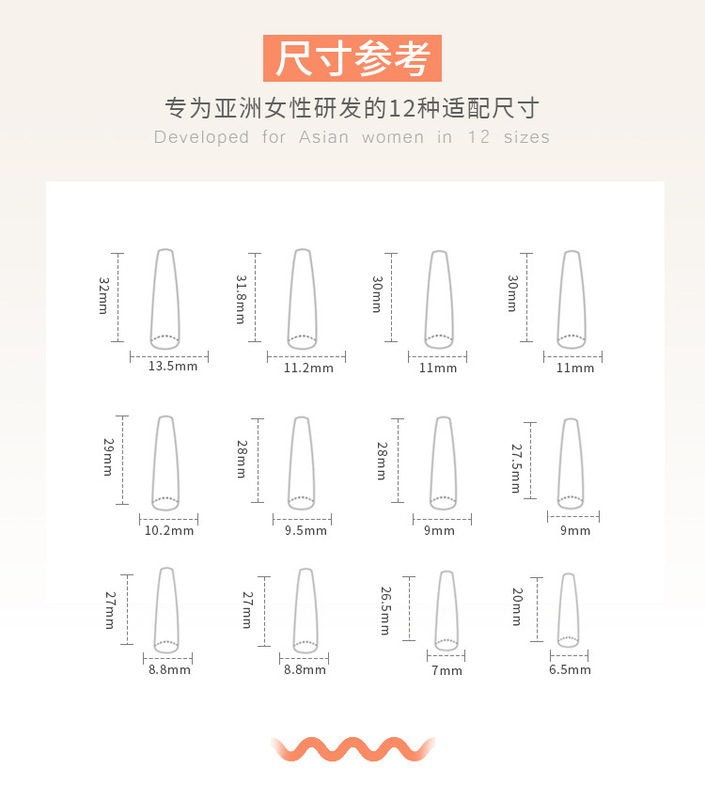 尺寸参考

专为亚洲女性研发的12种适配尺寸

Developed for Asian women in 12 sizes

32mm
13.5mm

31.8mm
11.2mm

30mm
11mm

30mm
11mm

29mm
10.2mm

28mm
9.5mm

28mm
9mm

27.5mm
9mm

27mm
8.8mm

27mm
8.8mm

26.5mm
7mm

20mm
6.5mm