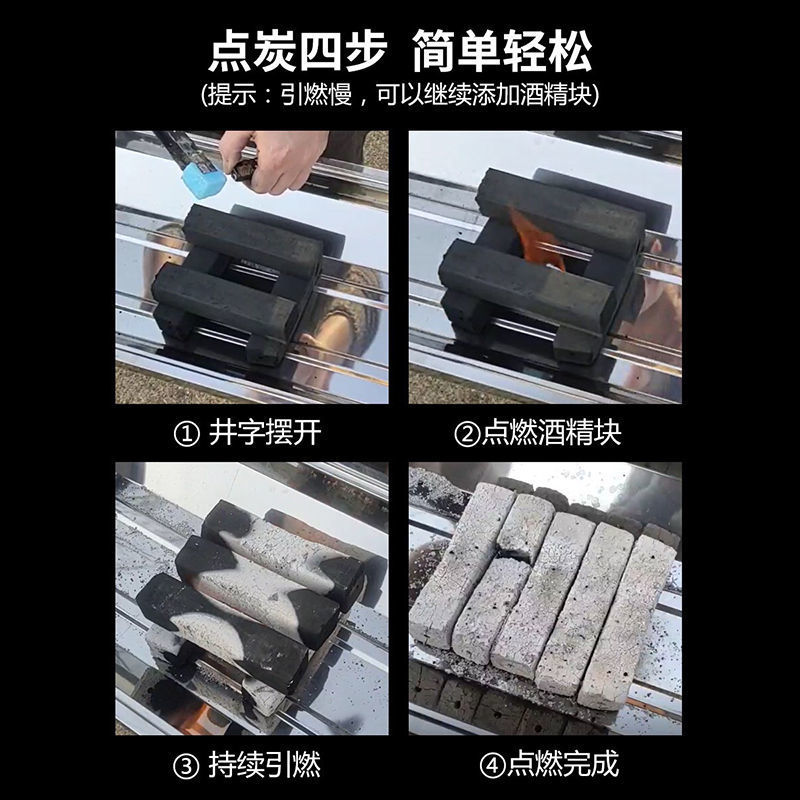 点炭四步 简单轻松
(提示：引燃慢，可以继续添加酒精块)

① 井字摆开

②点燃酒精块

③ 持续引燃

④点燃完成