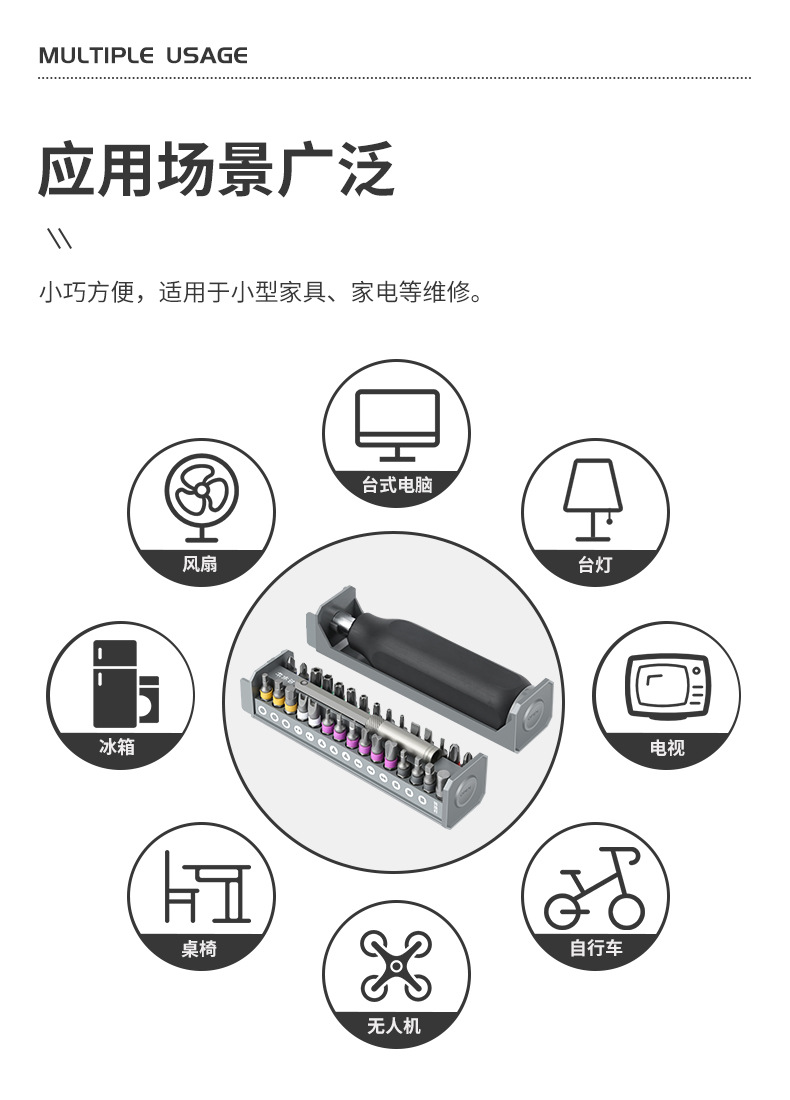 MULTIPLE USAGE

应用场景广泛

\\

小巧方便，适用于小型家具、家电等维修。

台式电脑

风扇

台灯

冰箱

电视

桌椅

自行车

无人机