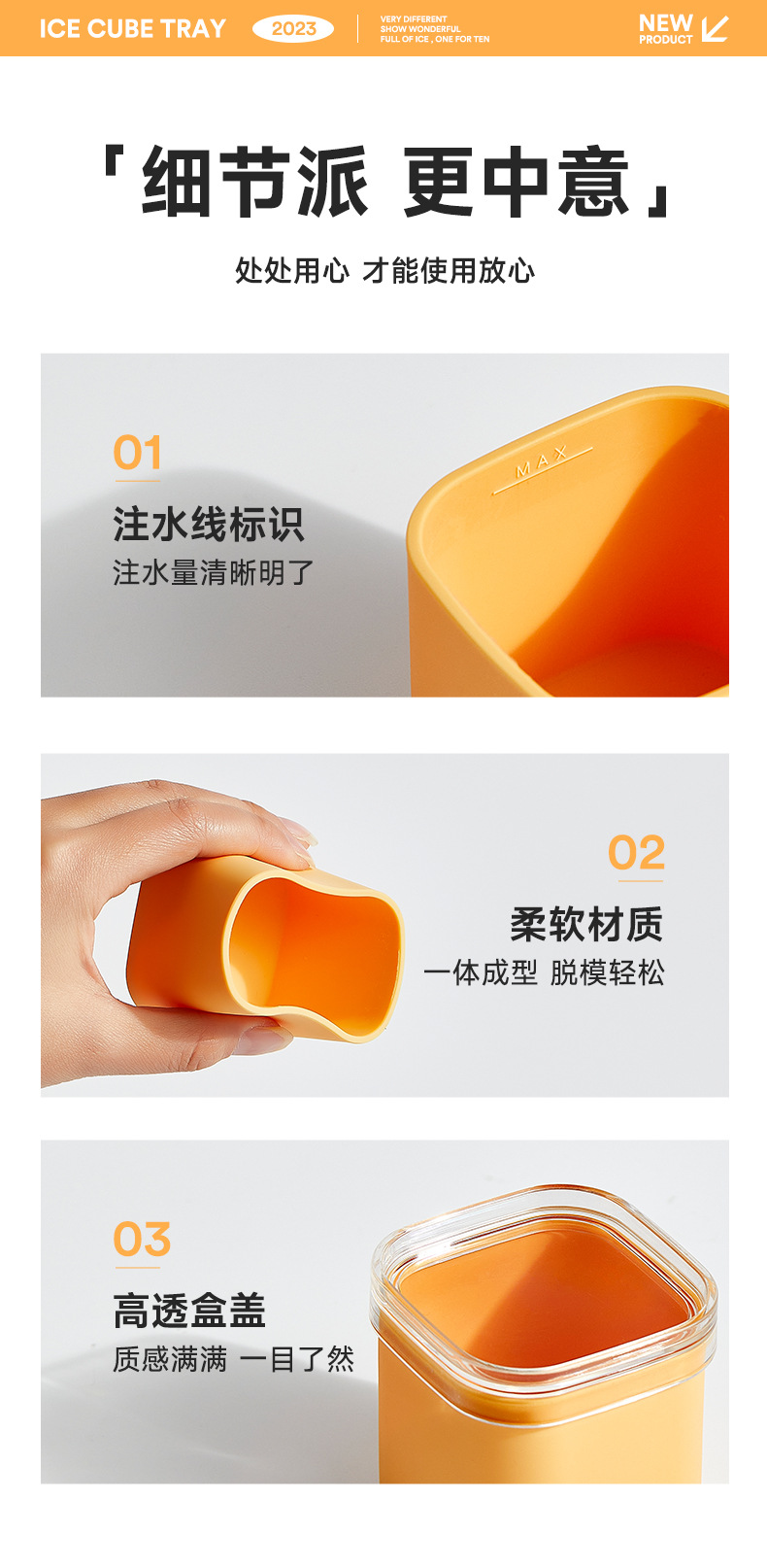 ICE CUBE TRAY 2023 VERY DIFFERENT SHOW WONDERFUL FULL OF ICE , ONE FOR TEN NEW PRODUCT

「细节派 更中意」

处处用心 才能使用放心

01

注水线标识

注水量清晰明了

MAX

02

柔软材质

一体成型 脱模轻松

03

高透盒盖

质感满满 一目了然