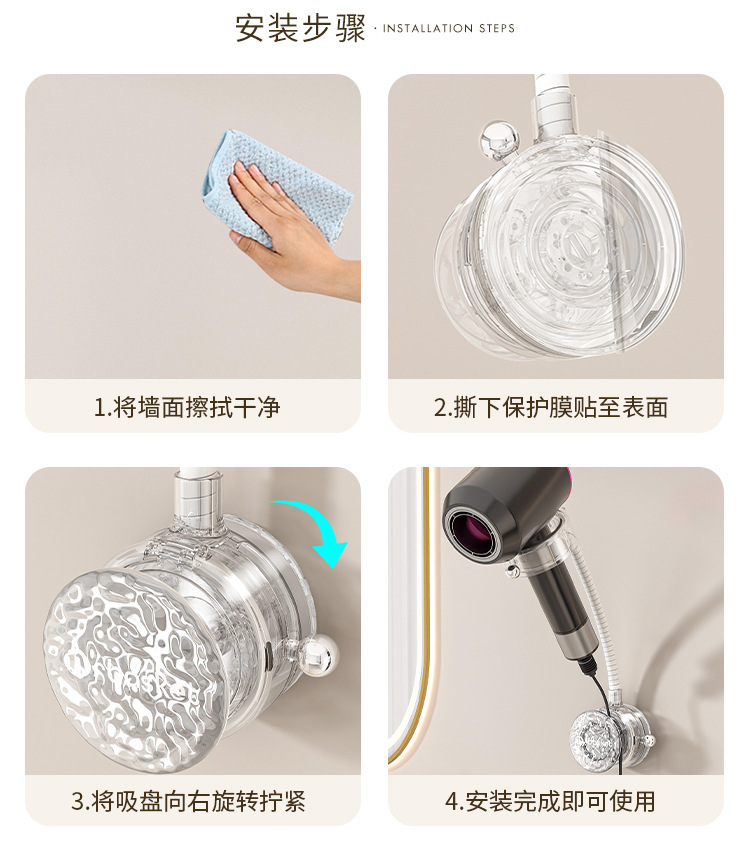 安装步骤 · INSTALLATION STEPS

1.将墙面擦拭干净

2.撕下保护膜贴至表面

3.将吸盘向右旋转拧紧

4.安装完成即可使用