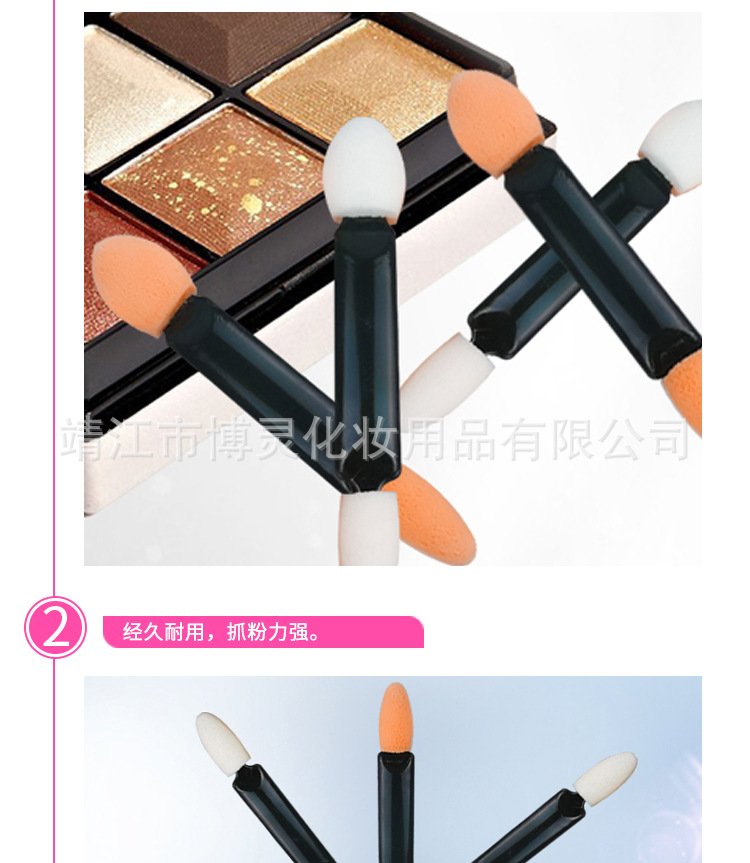 靖江市博灵化妆用品有限公司

2

经久耐用，抓粉力强。