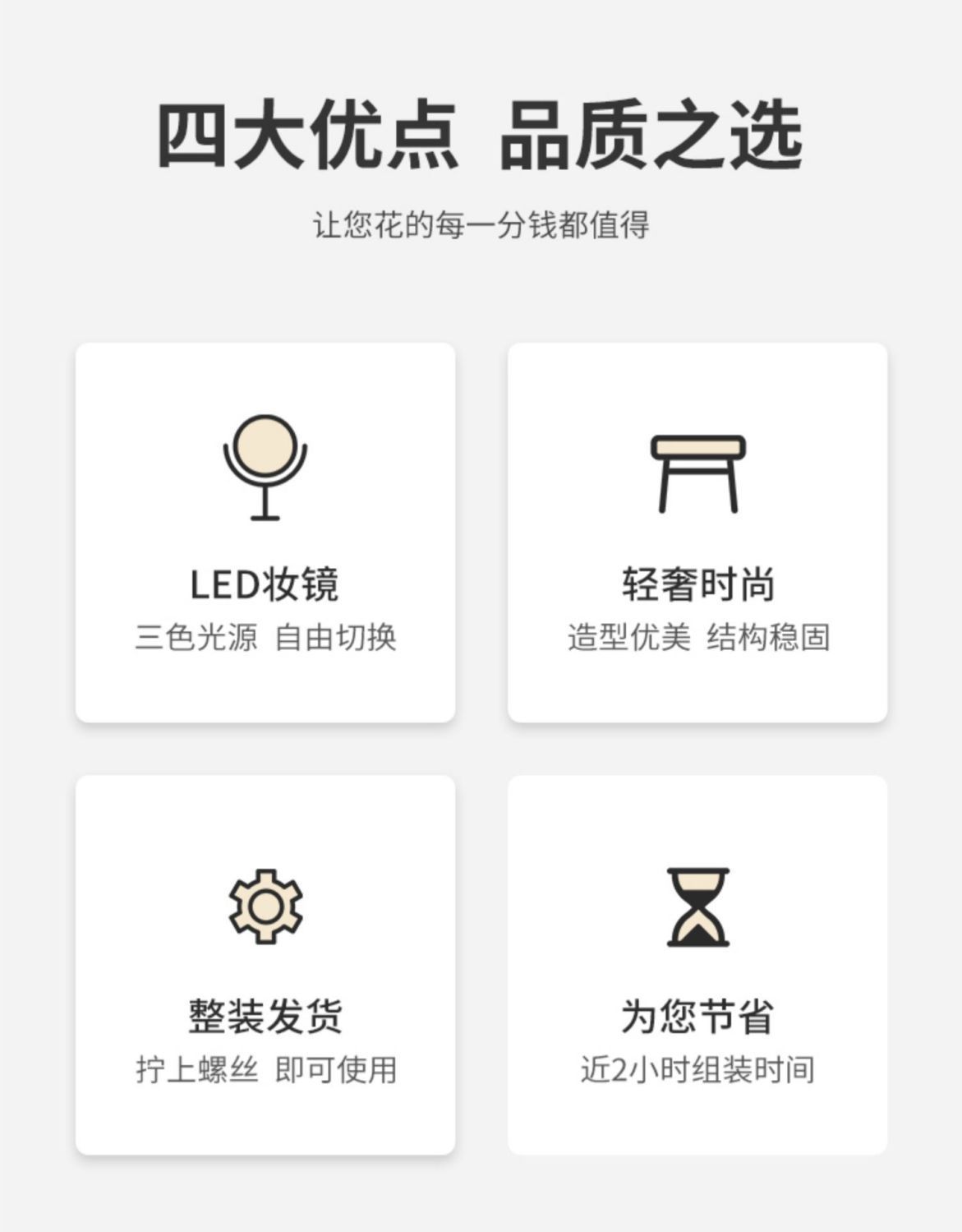 四大优点 品质之选

让您花的每一分钱都值得

LED妆镜

三色光源 自由切换

轻奢时尚

造型优美 结构稳固

整装发货

拧上螺丝 即可使用

为您节省

近2小时组装时间