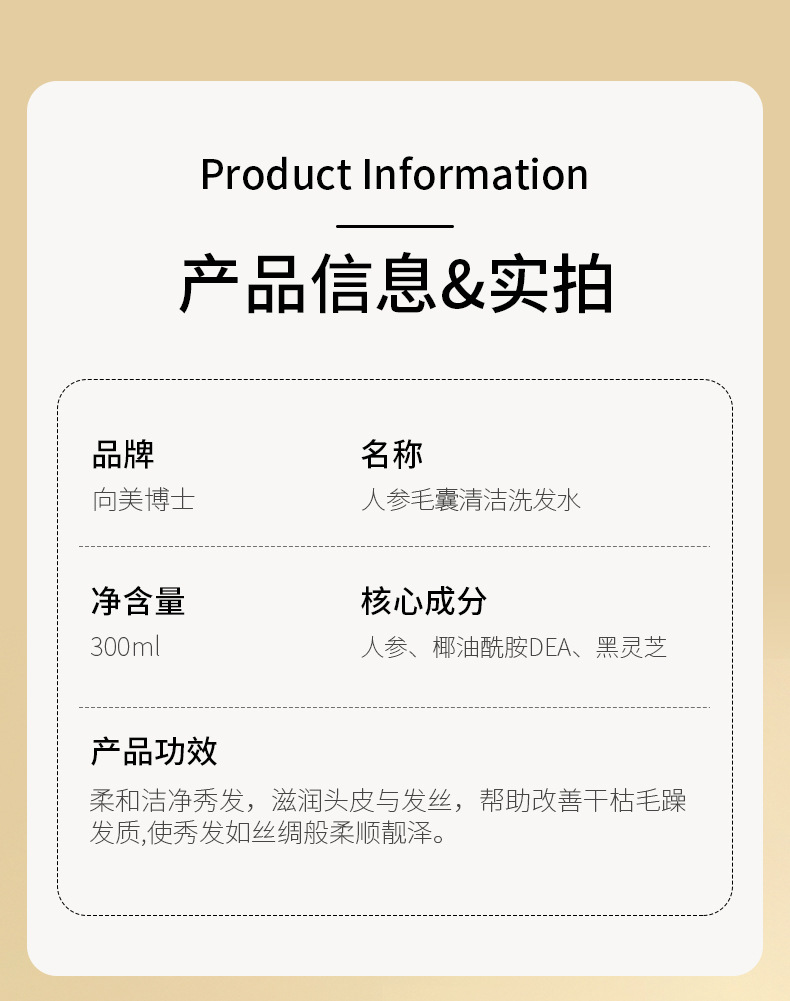 Product Information

产品信息&实拍

品牌
向美博士

名称
人参毛囊清洁洗发水

净含量
300ml

核心成分
人参、椰油酰胺DEA、黑灵芝

产品功效
柔和洁净秀发，滋润头皮与发丝，帮助改善干枯毛躁发质,使秀发如丝绸般柔顺靓泽。