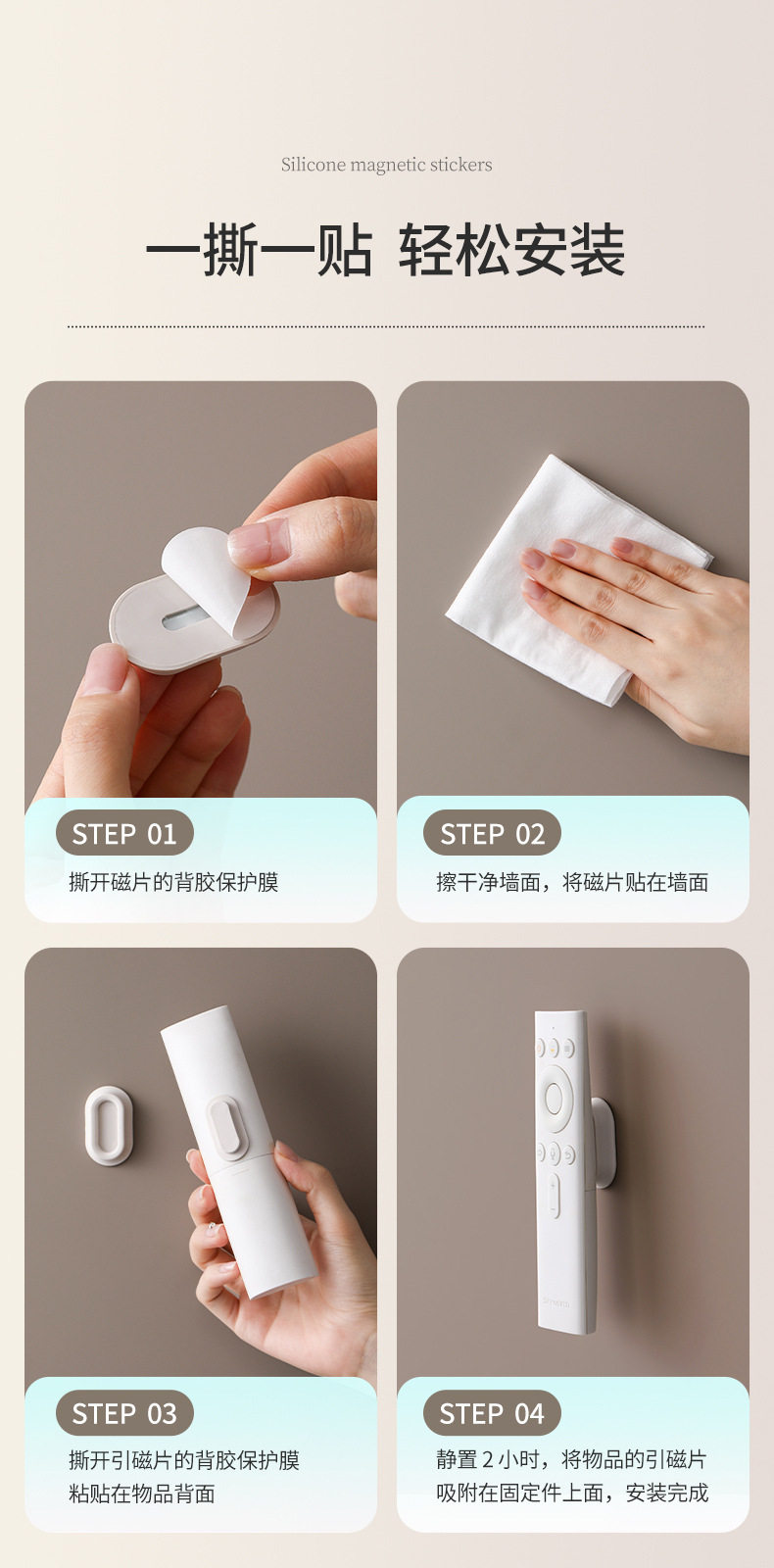 Silicone magnetic stickers

一撕一贴 轻松安装

STEP 01
撕开磁片的背胶保护膜

STEP 02
擦干净墙面，将磁片贴在墙面

STEP 03
撕开引磁片的背胶保护膜
粘贴在物品背面

STEP 04
静置 2 小时，将物品的引磁片
吸附在固定件上面，安装完成