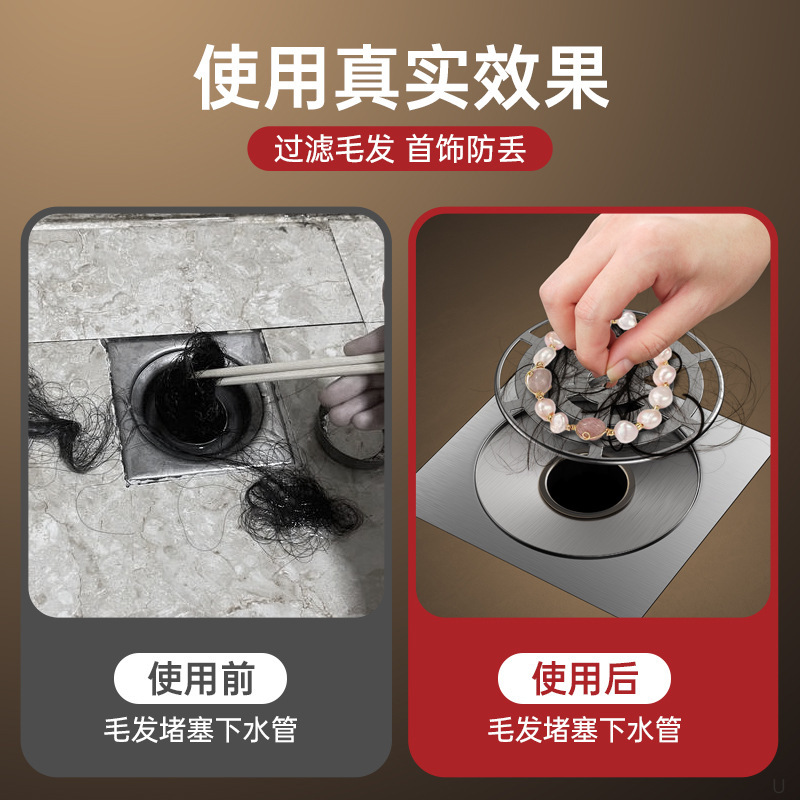 使用真实效果

过滤毛发 首饰防丢

使用前

毛发堵塞下水管

使用后

毛发堵塞下水管