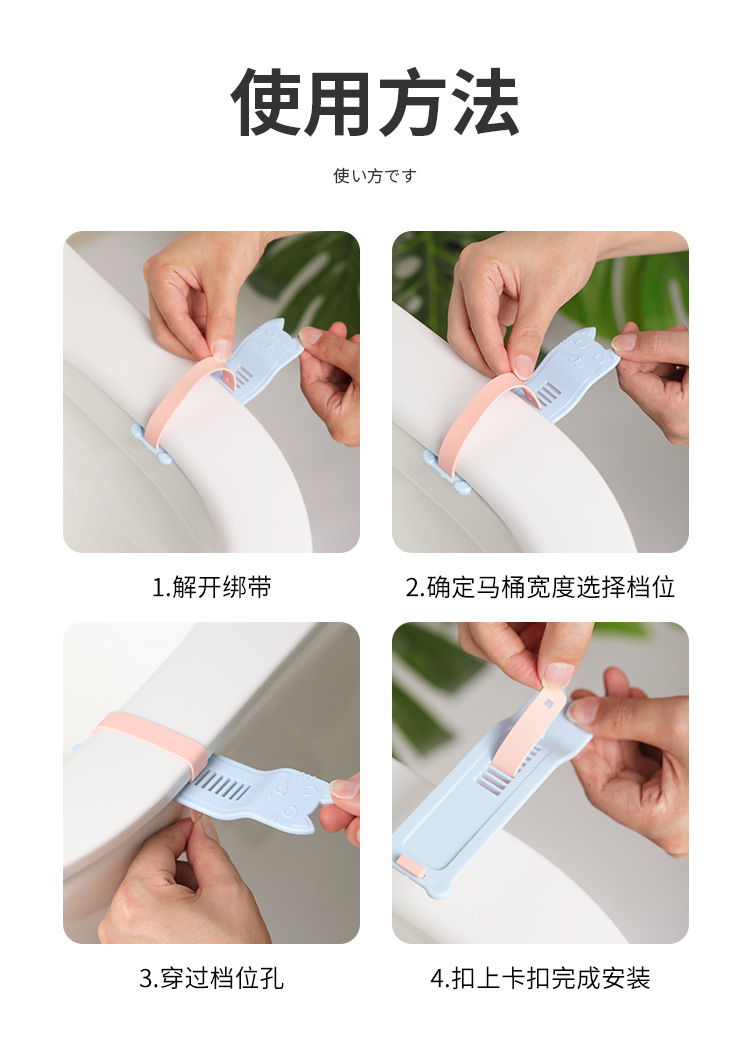 使用方法

使い方です

1.解开绑带

2.确定马桶宽度选择档位

3.穿过档位孔

4.扣上卡扣完成安装