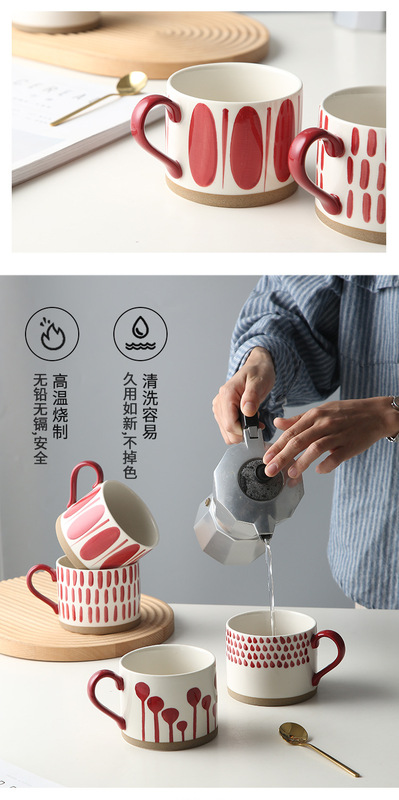 高温烧制
无铅无镉,安全

清洗容易
久用如新,不掉色