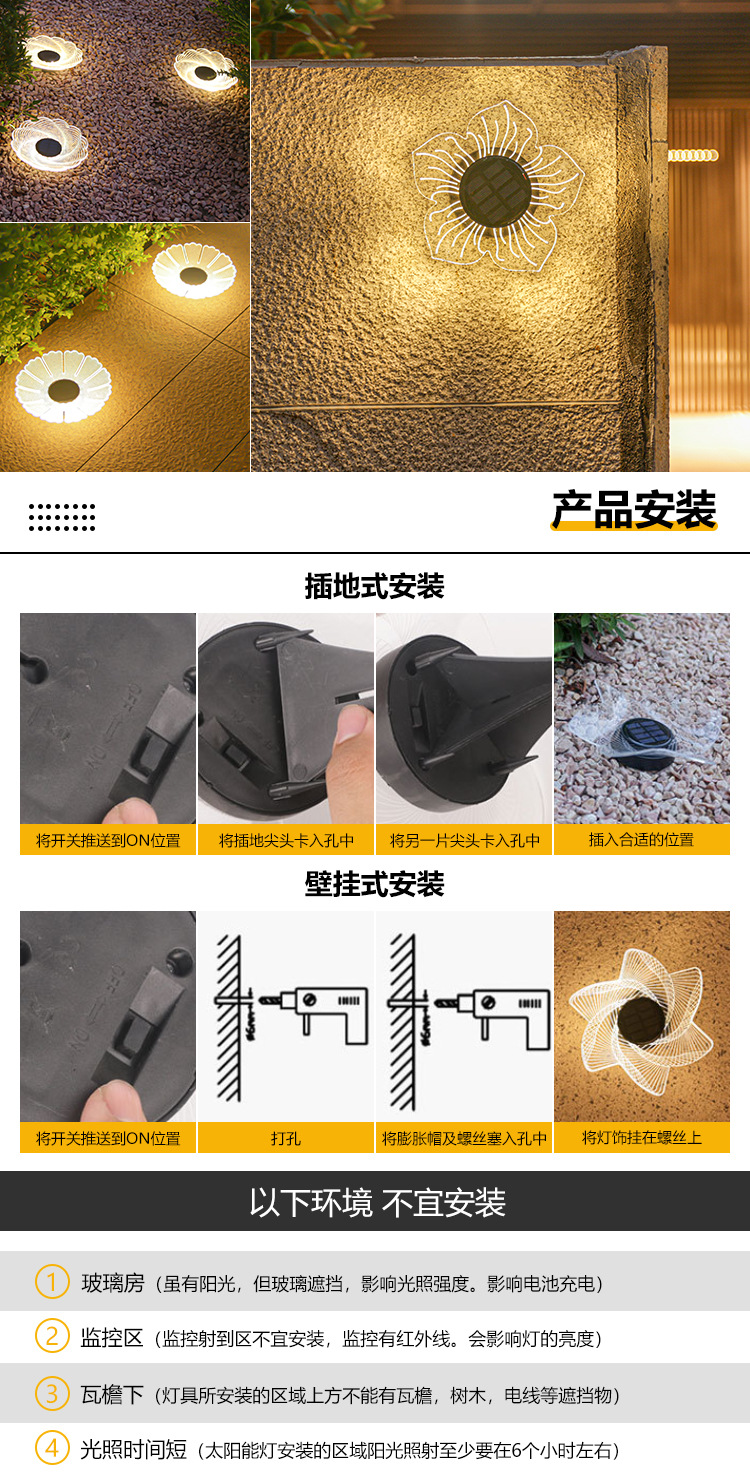 产品安装

插地式安装

将开关推送到ON位置

将插地尖头卡入孔中

将另一片尖头卡入孔中

插入合适的位置

壁挂式安装

将开关推送到ON位置

打孔

将膨胀帽及螺丝塞入孔中

将灯饰挂在螺丝上

以下环境 不宜安装

1 玻璃房（虽有阳光，但玻璃遮挡，影响光照强度。影响电池充电）

2 监控区（监控射到区不宜安装，监控有红外线。会影响灯的亮度）

3 瓦檐下（灯具所安装的区域上方不能有瓦檐，树木，电线等遮挡物）

4 光照时间短（太阳能灯安装的区域阳光照射至少要在6个小时左右）