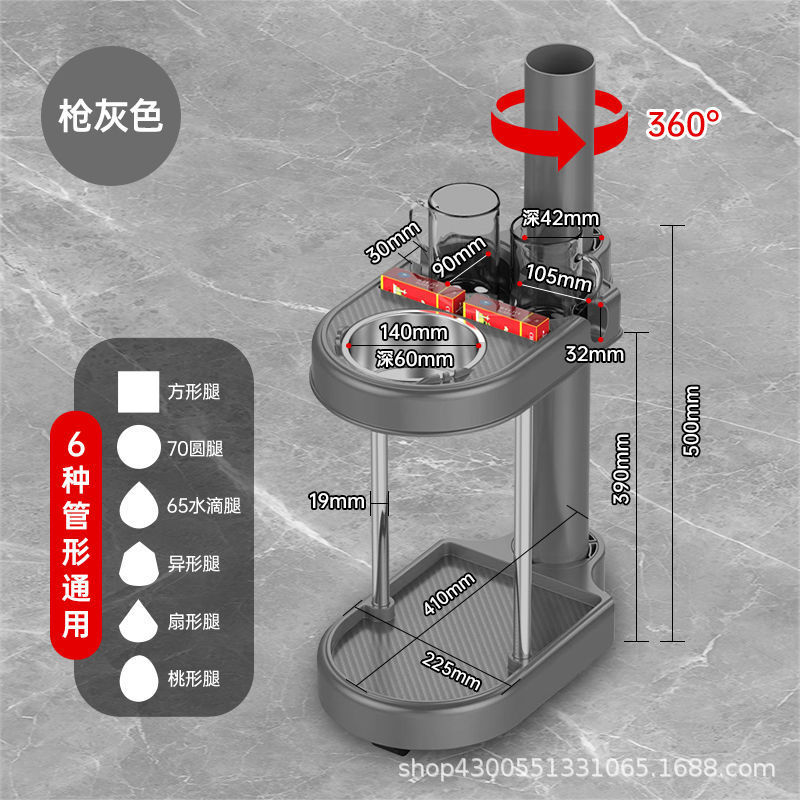 枪灰色

360°

深42mm
30mm
90mm
105mm
140mm
深60mm
32mm
500mm
390mm
19mm
410mm
225mm

6种管形通用

方形腿
70圆腿
65水滴腿
异形腿
扇形腿
桃形腿

shop4300551331065.1688.com