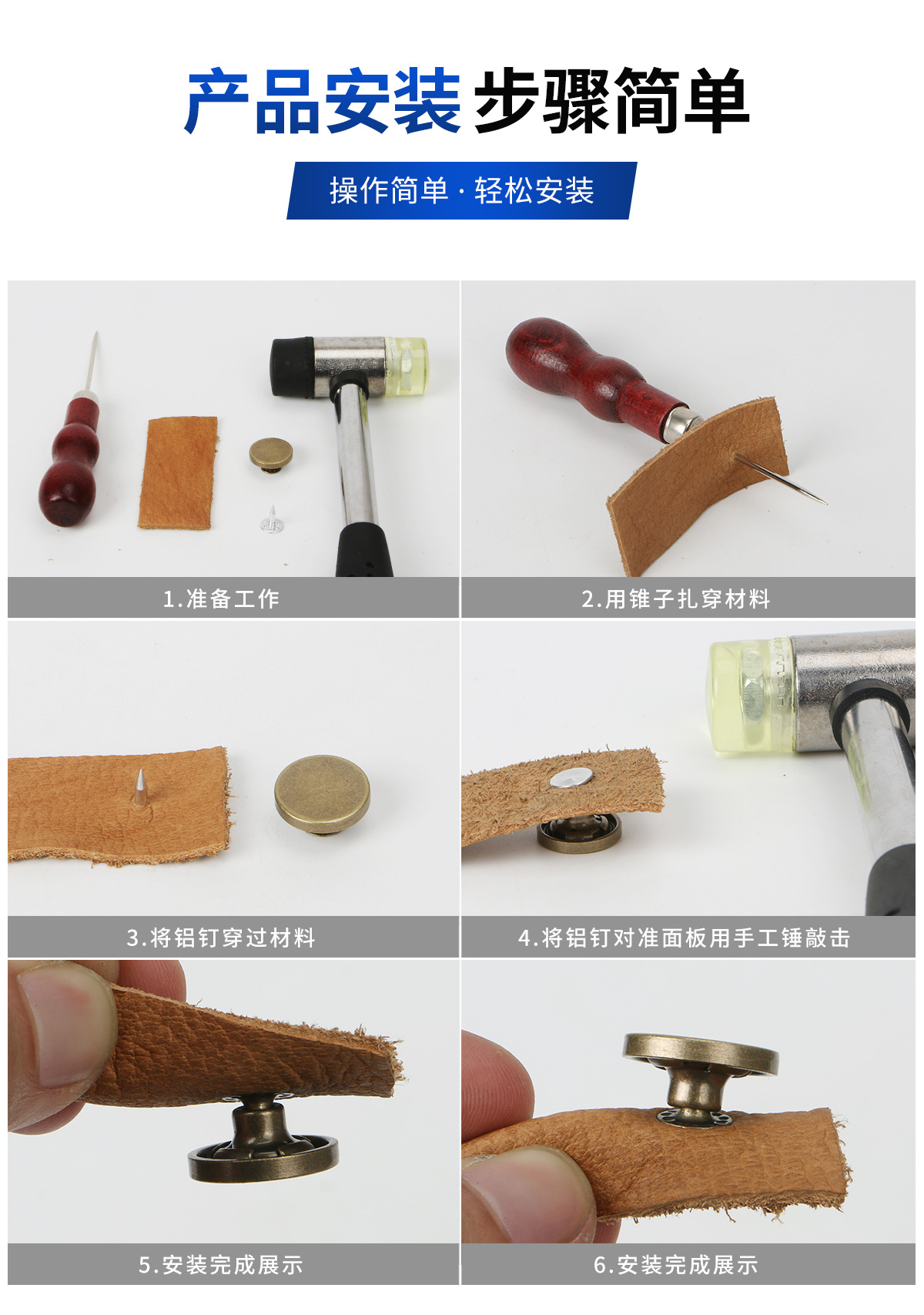 产品安装 步骤简单

操作简单 · 轻松安装

1.准备工作

2.用锥子扎穿材料

3.将铝钉穿过材料

4.将铝钉对准面板用手工锤敲击

5.安装完成展示

6.安装完成展示