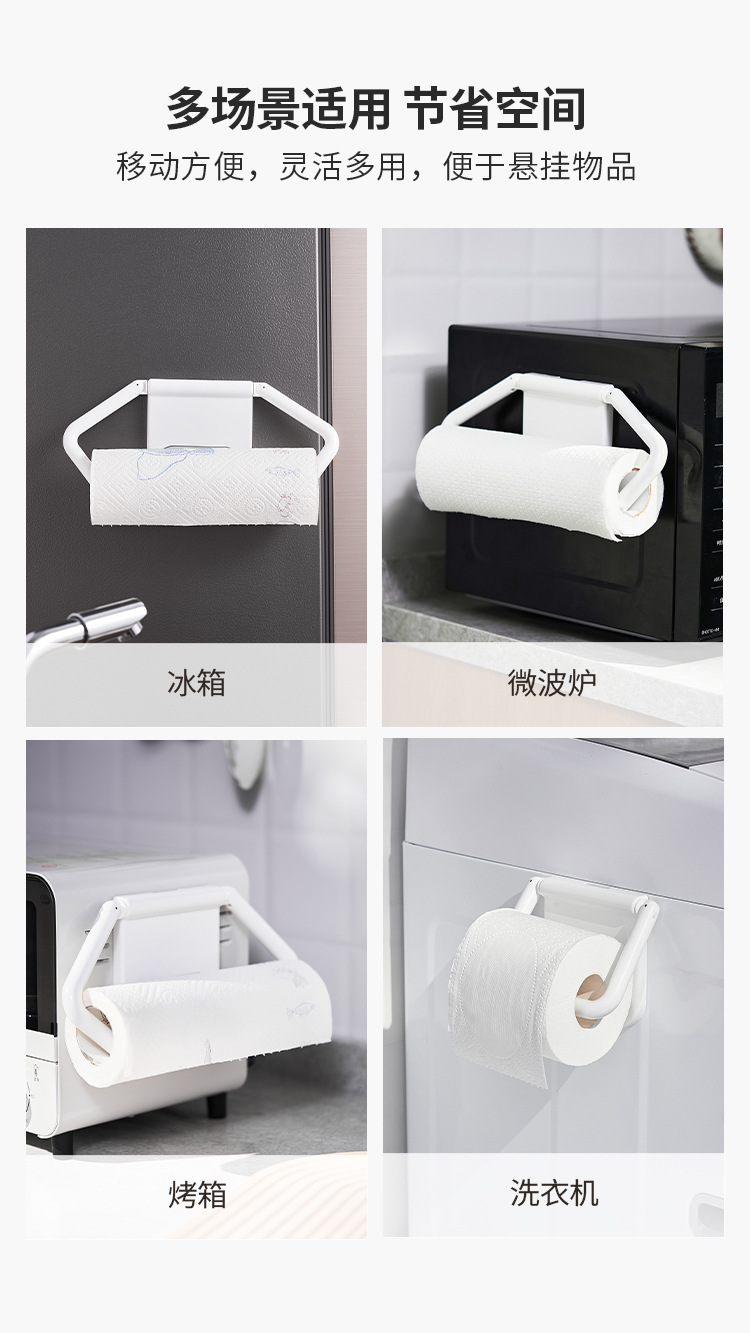 多场景适用 节省空间

移动方便，灵活多用，便于悬挂物品

冰箱

微波炉

烤箱

洗衣机