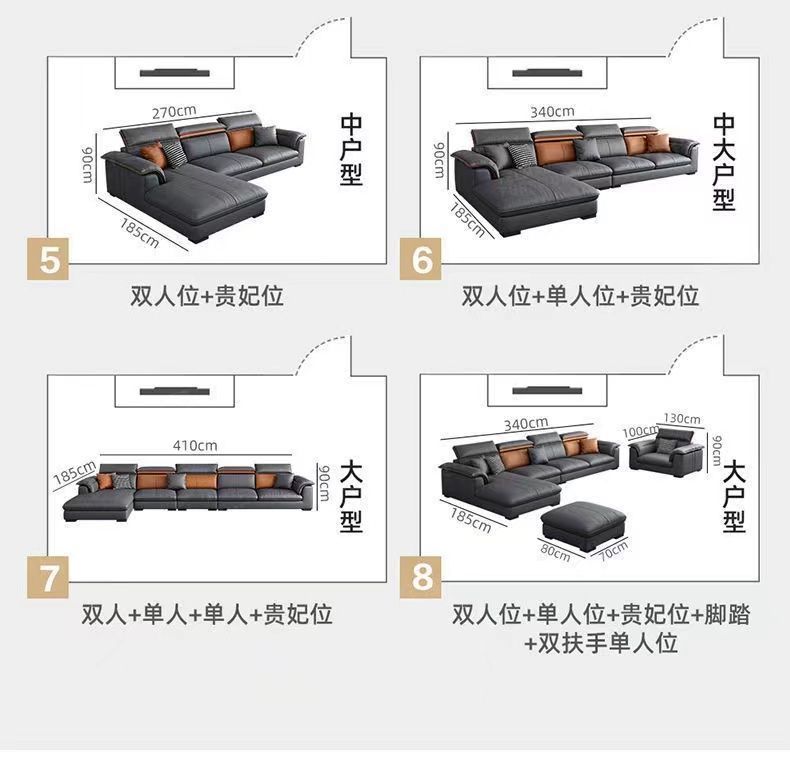 270cm
90cm
185cm
中户型
5
双人位+贵妃位

340cm
90cm
185cm
中大户型
6
双人位+单人位+贵妃位

410cm
185cm
90cm
大户型
7
双人+单人+单人+贵妃位

340cm
100cm
130cm
90cm
185cm
80cm
70cm
大户型
8
双人位+单人位+贵妃位+脚踏+双扶手单人位