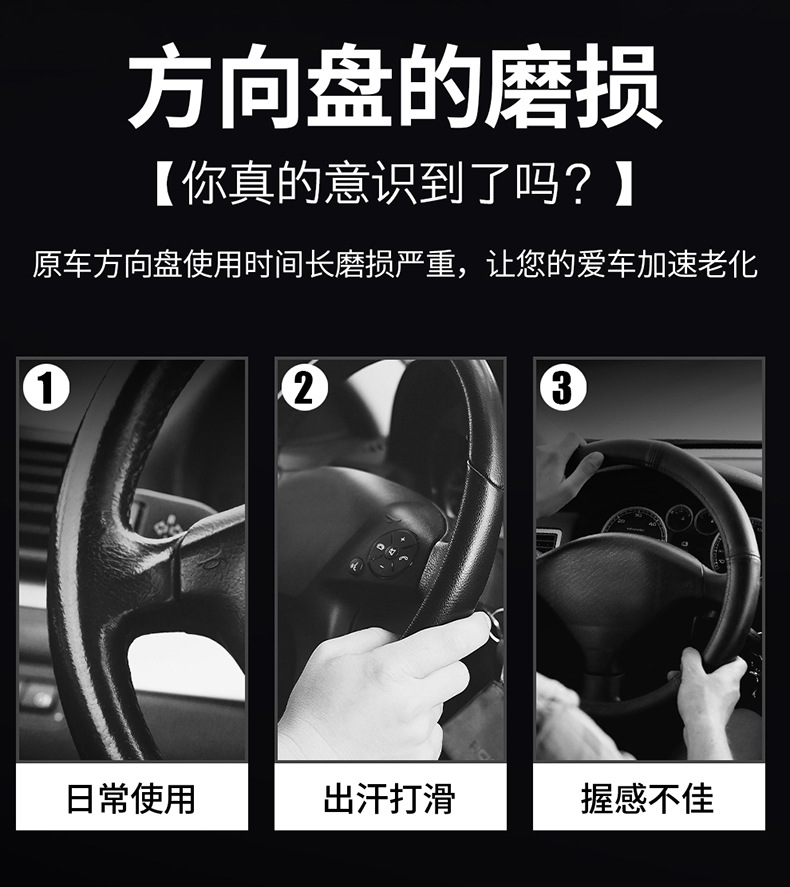 方向盘的磨损

【你真的意识到了吗？】

原车方向盘使用时间长磨损严重，让您的爱车加速老化

1
日常使用

2
出汗打滑

3
握感不佳