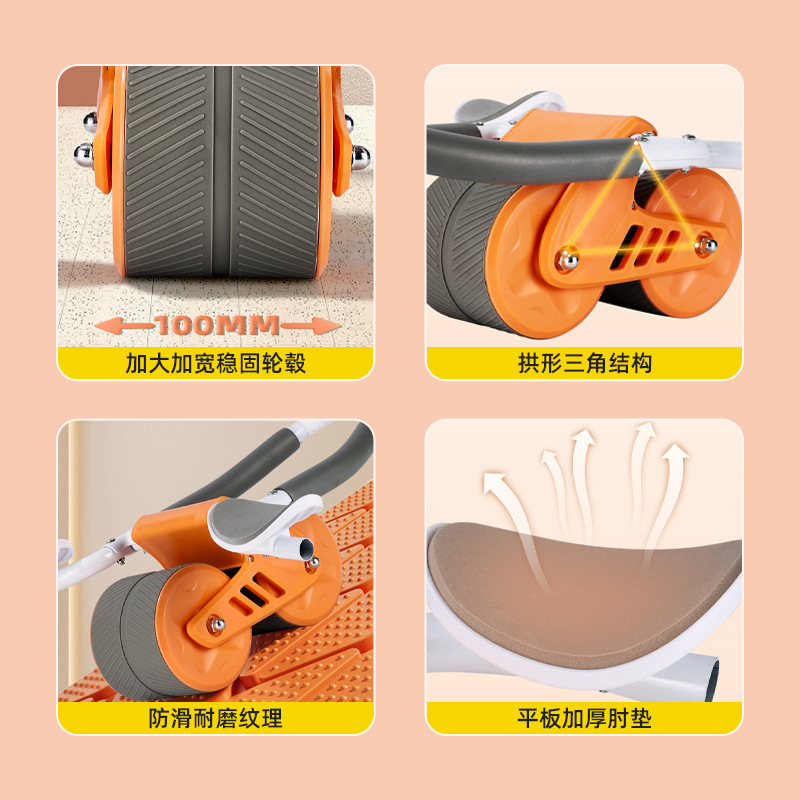 100MM

加大加宽稳固轮毂

拱形三角结构

防滑耐磨纹理

平板加厚肘垫