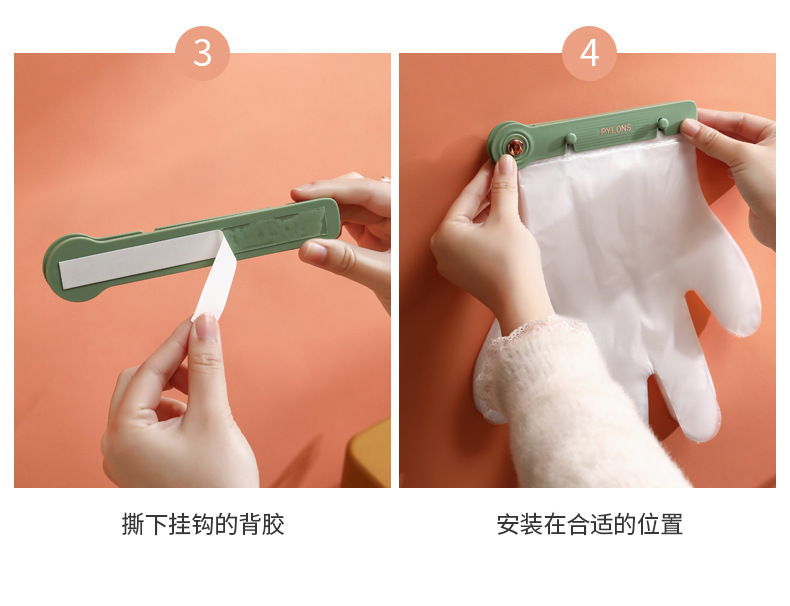 3

撕下挂钩的背胶

4

PYLONS

安装在合适的位置