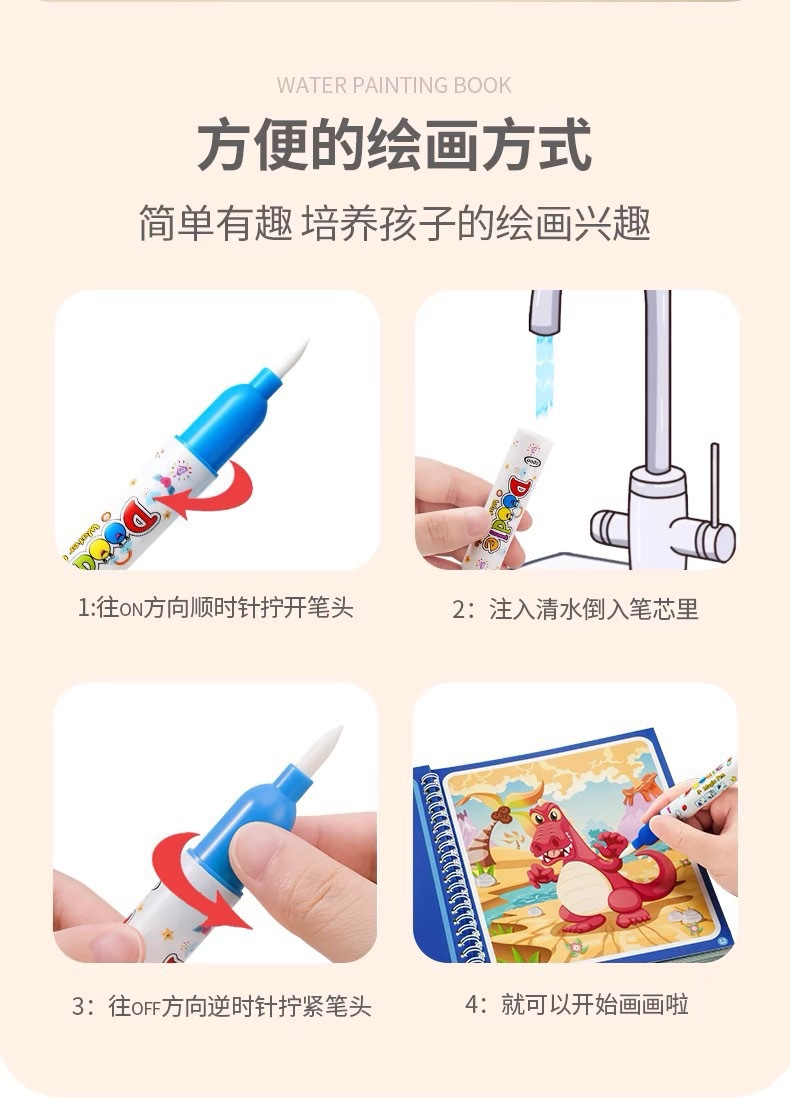 WATER PAINTING BOOK

方便的绘画方式

简单有趣 培养孩子的绘画兴趣

1:往ON方向顺时针拧开笔头

2：注入清水倒入笔芯里

3：往OFF方向逆时针拧紧笔头

4：就可以开始画画啦