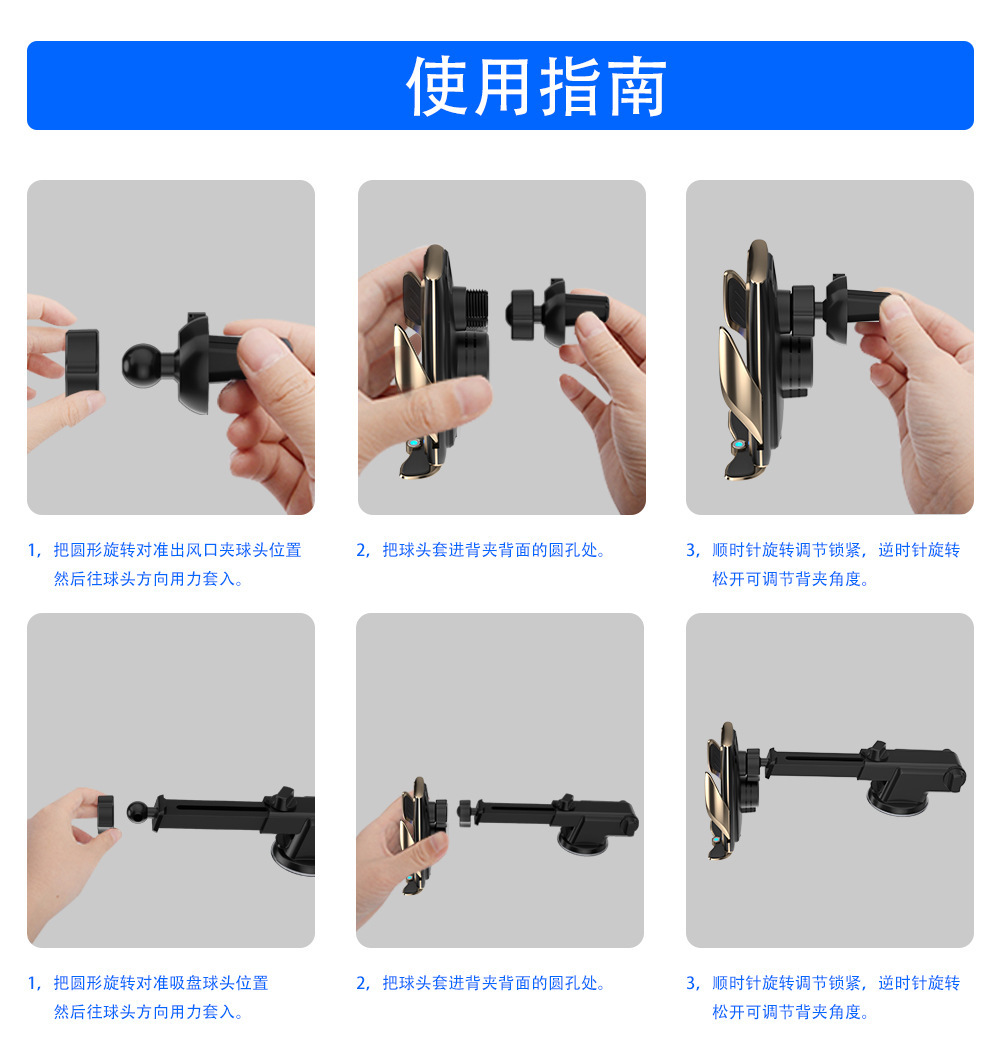 使用指南

1，把圆形旋转对准出风口夹球头位置然后往球头方向用力套入。

2，把球头套进背夹背面的圆孔处。

3，顺时针旋转调节锁紧，逆时针旋转松开可调节背夹角度。

1，把圆形旋转对准吸盘球头位置然后往球头方向用力套入。

2，把球头套进背夹背面的圆孔处。

3，顺时针旋转调节锁紧，逆时针旋转松开可调节背夹角度。