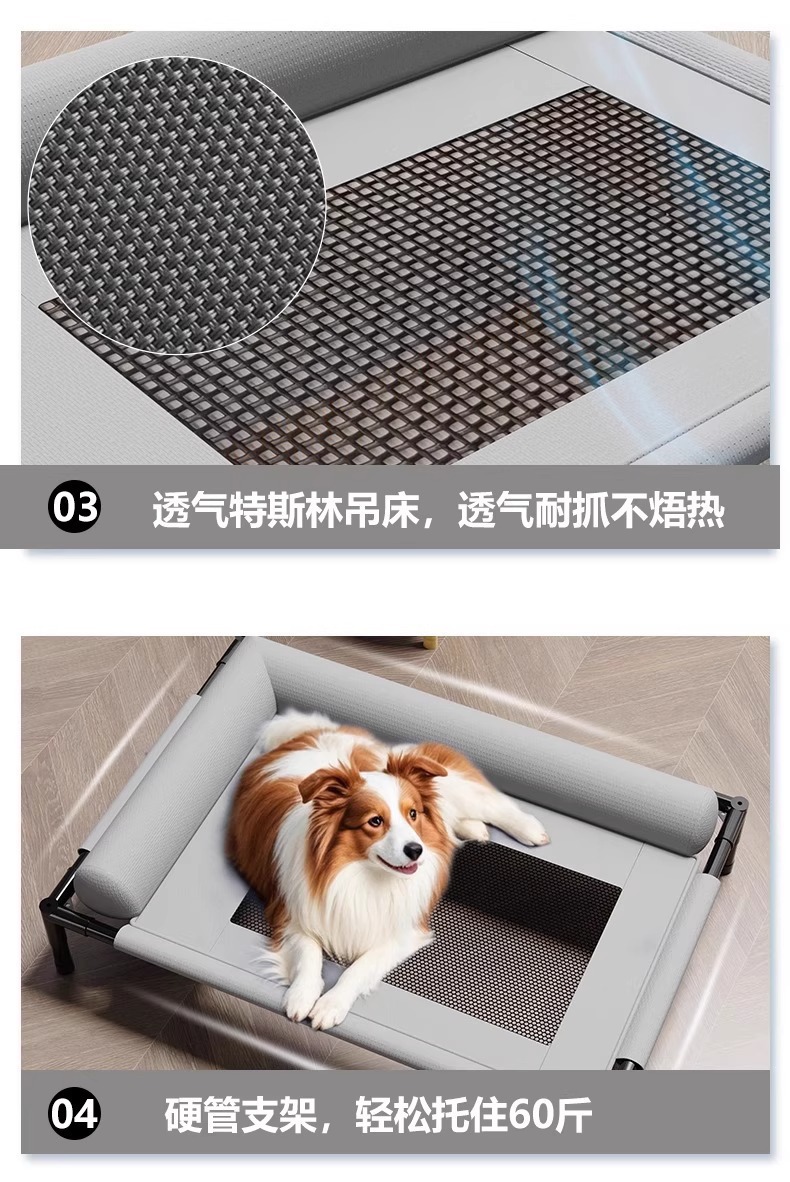 03 透气特斯林吊床，透气耐抓不焐热

04 硬管支架，轻松托住60斤