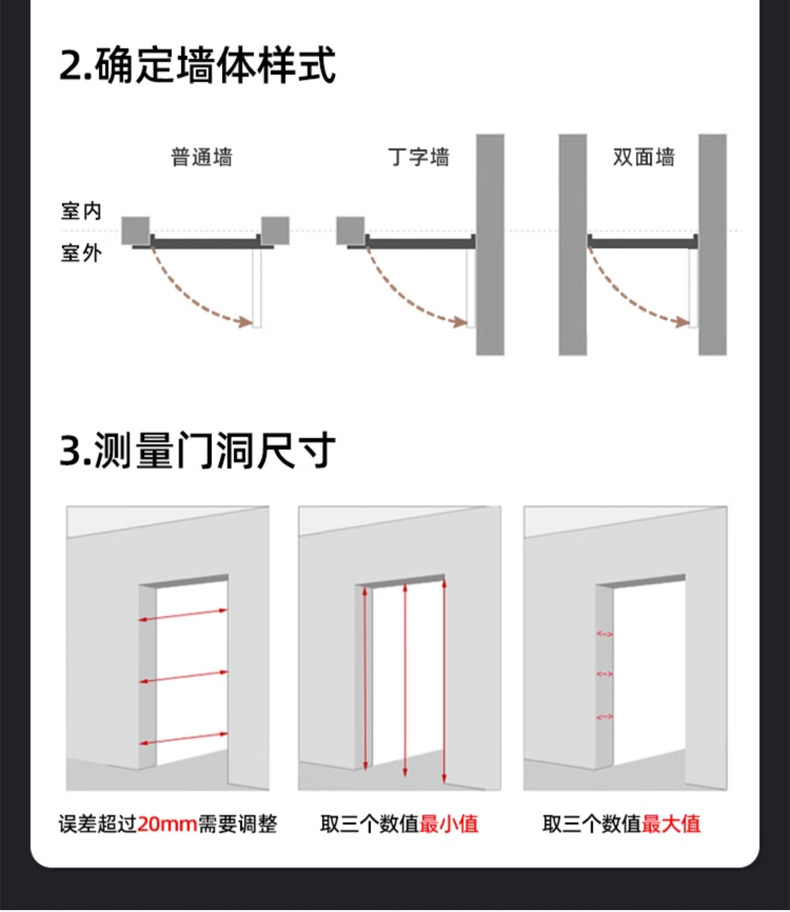 2.确定墙体样式

普通墙

丁字墙

双面墙

室内
室外

3.测量门洞尺寸

误差超过20mm需要调整

取三个数值最小值

取三个数值最大值