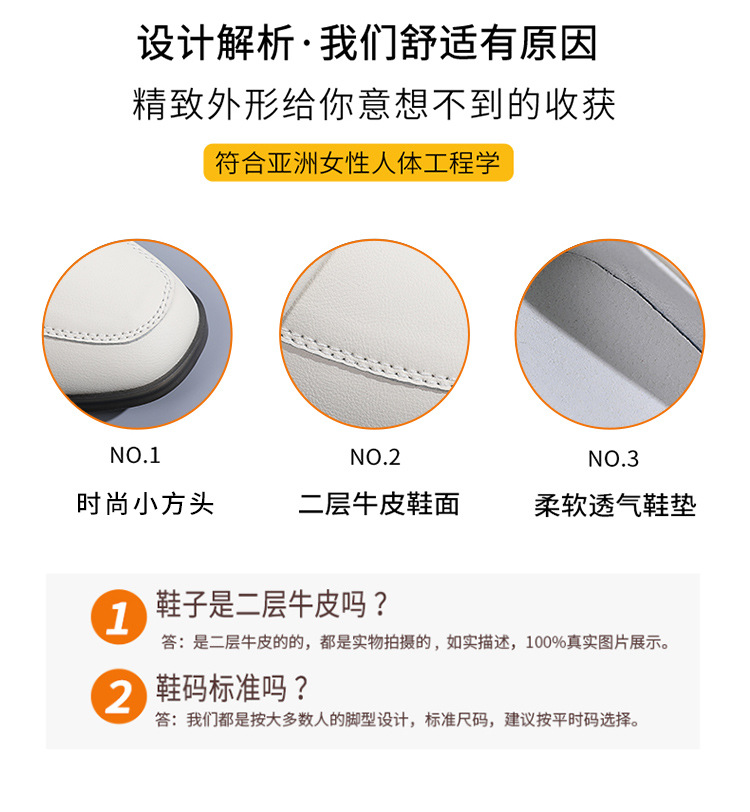 设计解析·我们舒适有原因

精致外形给你意想不到的收获

符合亚洲女性人体工程学

NO.1

时尚小方头

NO.2

二层牛皮鞋面

NO.3

柔软透气鞋垫

1 鞋子是二层牛皮吗？

答：是二层牛皮的的，都是实物拍摄的，如实描述，100%真实图片展示。

2 鞋码标准吗？

答：我们都是按大多数人的脚型设计，标准尺码，建议按平时码选择。