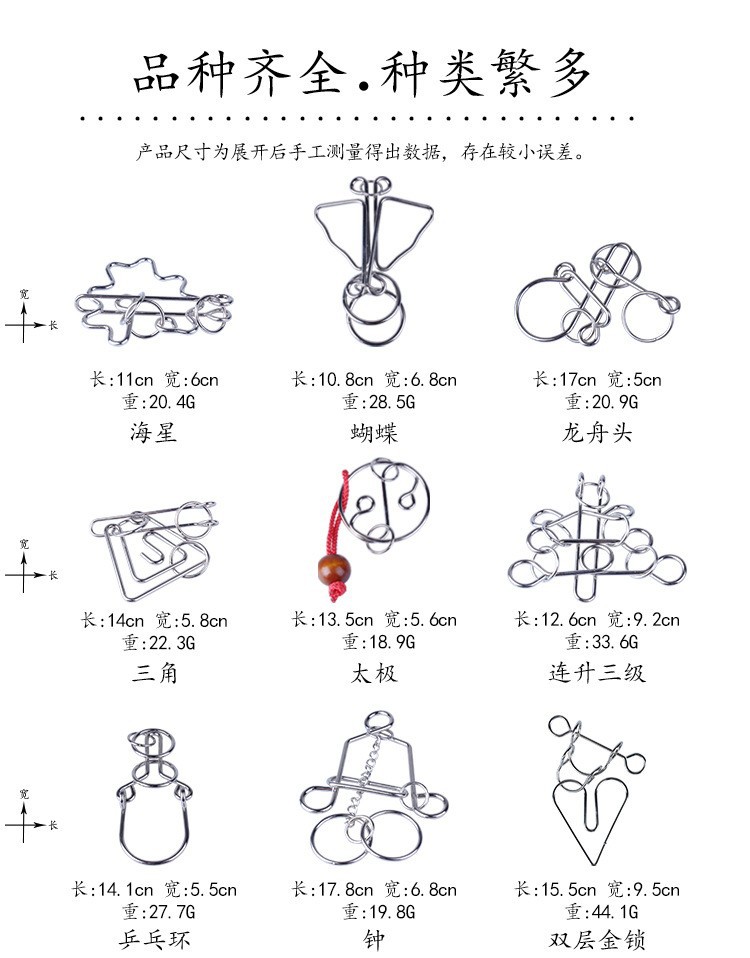 品种齐全.种类繁多

产品尺寸为展开后手工测量得出数据，存在较小误差。

宽
长

长:11cn 宽:6cn
重:20.4G
海星

长:10.8cn 宽:6.8cn
重:28.5G
蝴蝶

长:17cn 宽:5cn
重:20.9G
龙舟头

宽
长

长:14cn 宽:5.8cn
重:22.3G
三角

长:13.5cn 宽:5.6cn
重:18.9G
太极

长:12.6cn 宽:9.2cn
重:33.6G
连升三级

宽
长

长:14.1cn 宽:5.5cn
重:27.7G
乒乓环

长:17.8cn 宽:6.8cn
重:19.8G
钟

长:15.5cn 宽:9.5cn
重:44.1G
双层金锁